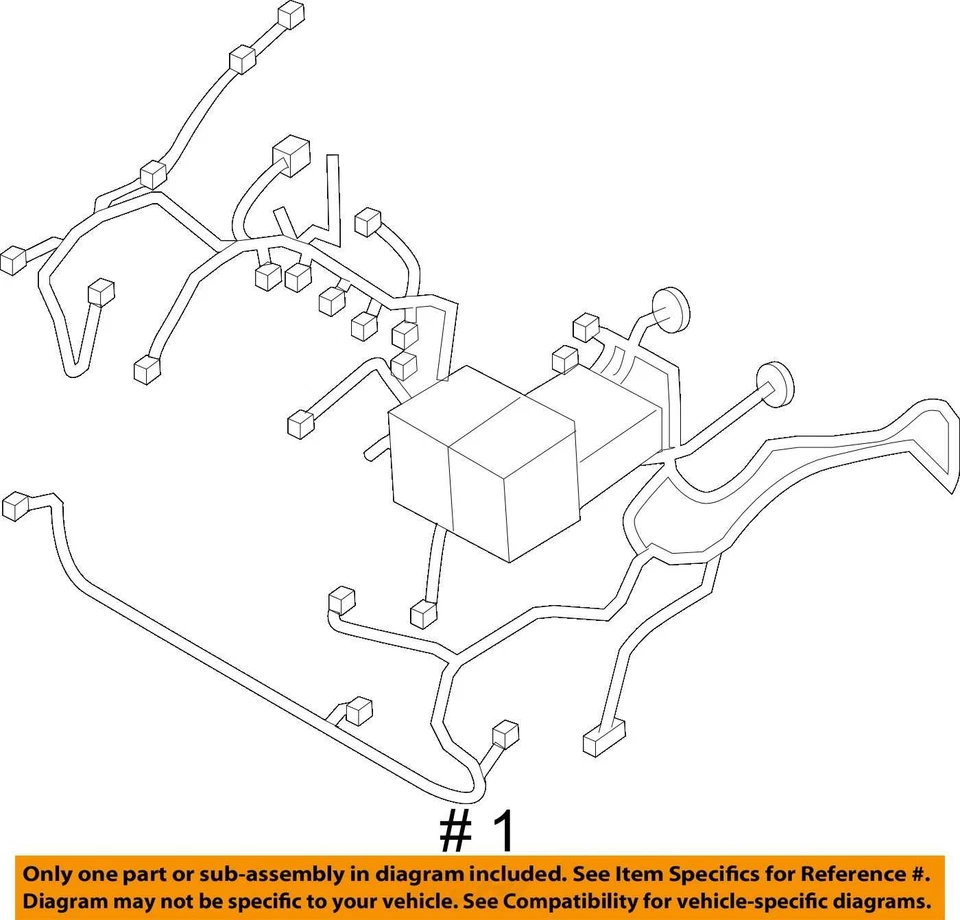 # 1

Only one part or sub-assembly in diagram included. See Item Specifics for Reference #. Diagram may not be specific to your vehicle. See Compatibility for vehicle-specific diagrams.