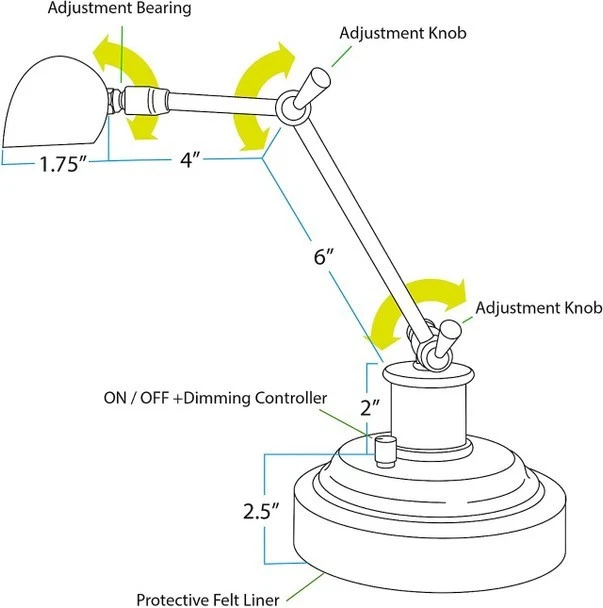 Adjustment Bearing

Adjustment Knob

1.75″

4″

6″

Adjustment Knob

ON / OFF +Dimming Controller

2″

2.5″

Protective Felt Liner