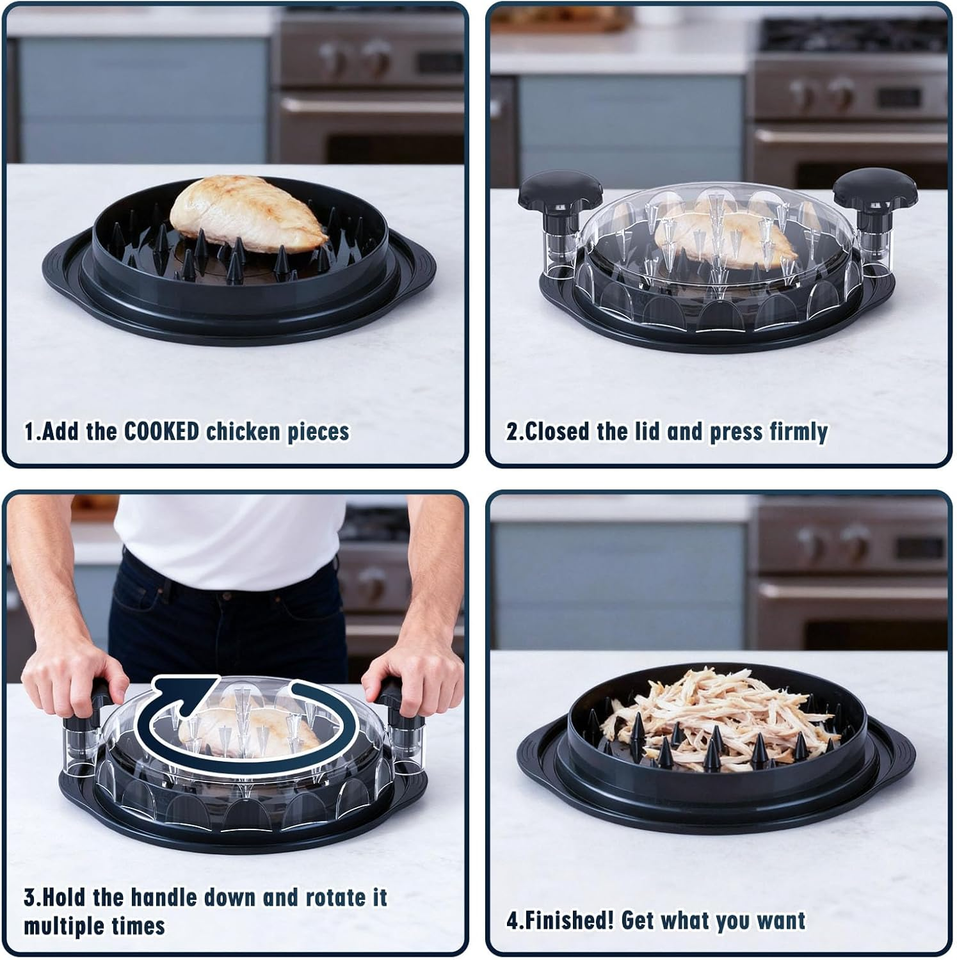 1.Add the COOKED chicken pieces

2.Closed the lid and press firmly

3.Hold the handle down and rotate it multiple times

4.Finished! Get what you want