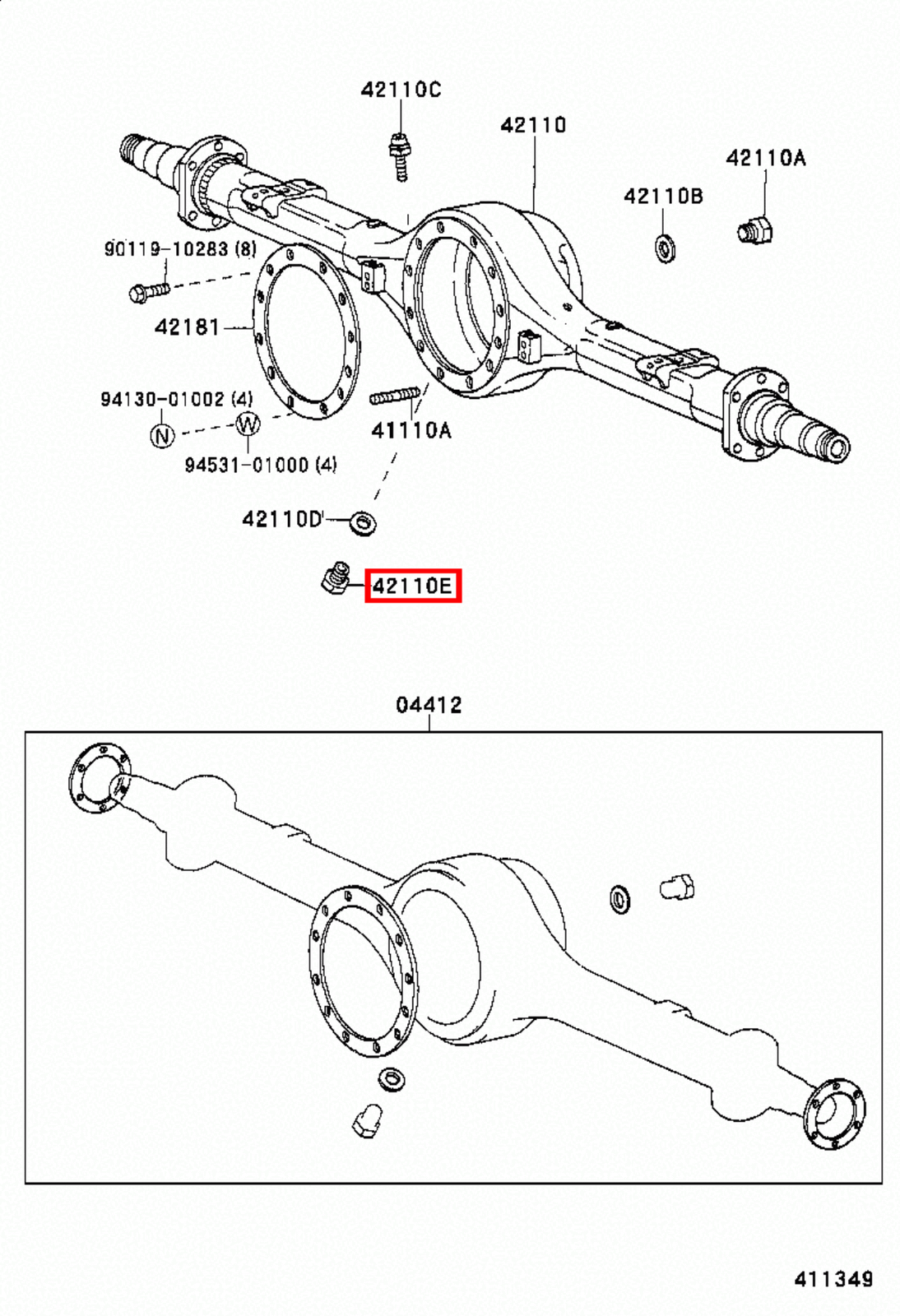 42110C

42110

42110A

42110B

90119-10283 (8)

42181

94130-01002 (4)

N

W

94531-01000 (4)

41110A

42110D

42110E

04412

411349