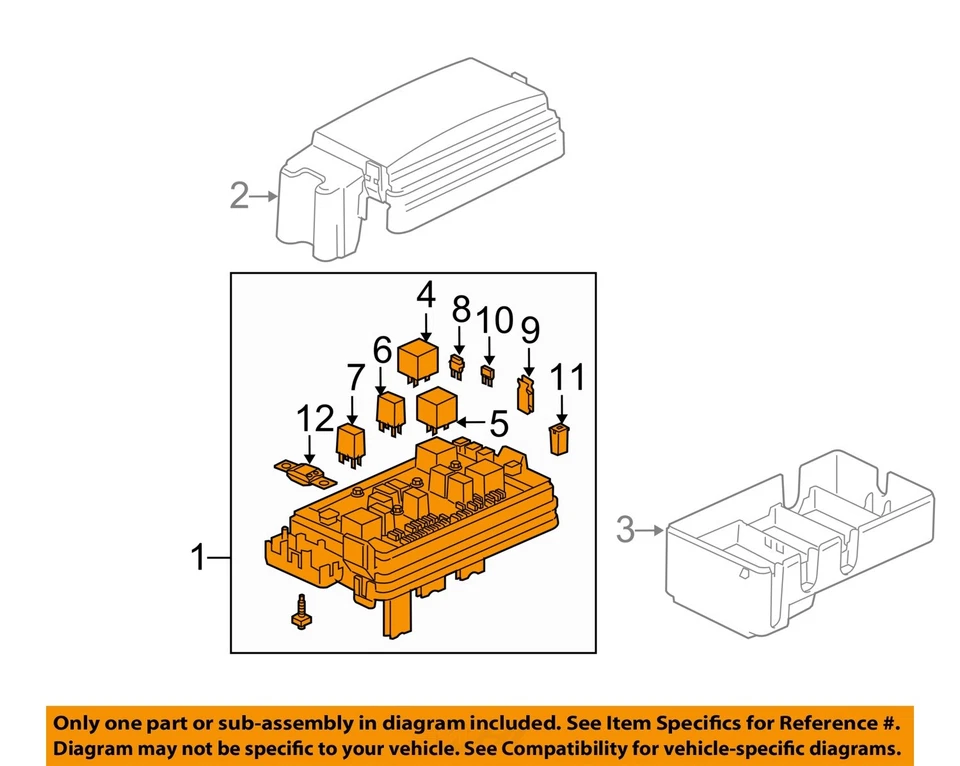 2
4
8
10
9
6
7
11
12
5
1
3

Only one part or sub-assembly in diagram included. See Item Specifics for Reference #.
Diagram may not be specific to your vehicle. See Compatibility for vehicle-specific diagrams.