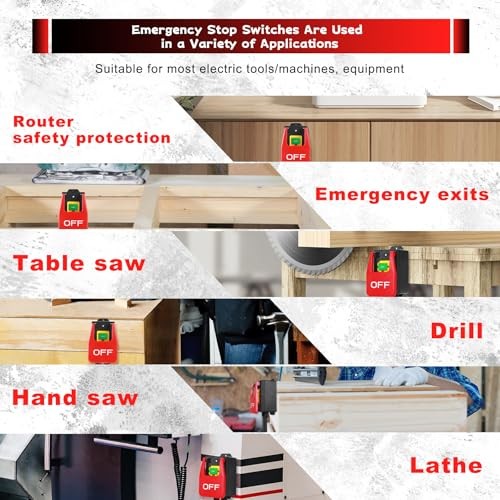 Emergency Stop Switches Are Used in a Variety of Applications

Suitable for most electric tools/machines, equipment

Router safety protection

OFF

OFF

Emergency exits

Table saw

OFF

OFF

Drill

Hand saw

OFF

Lathe