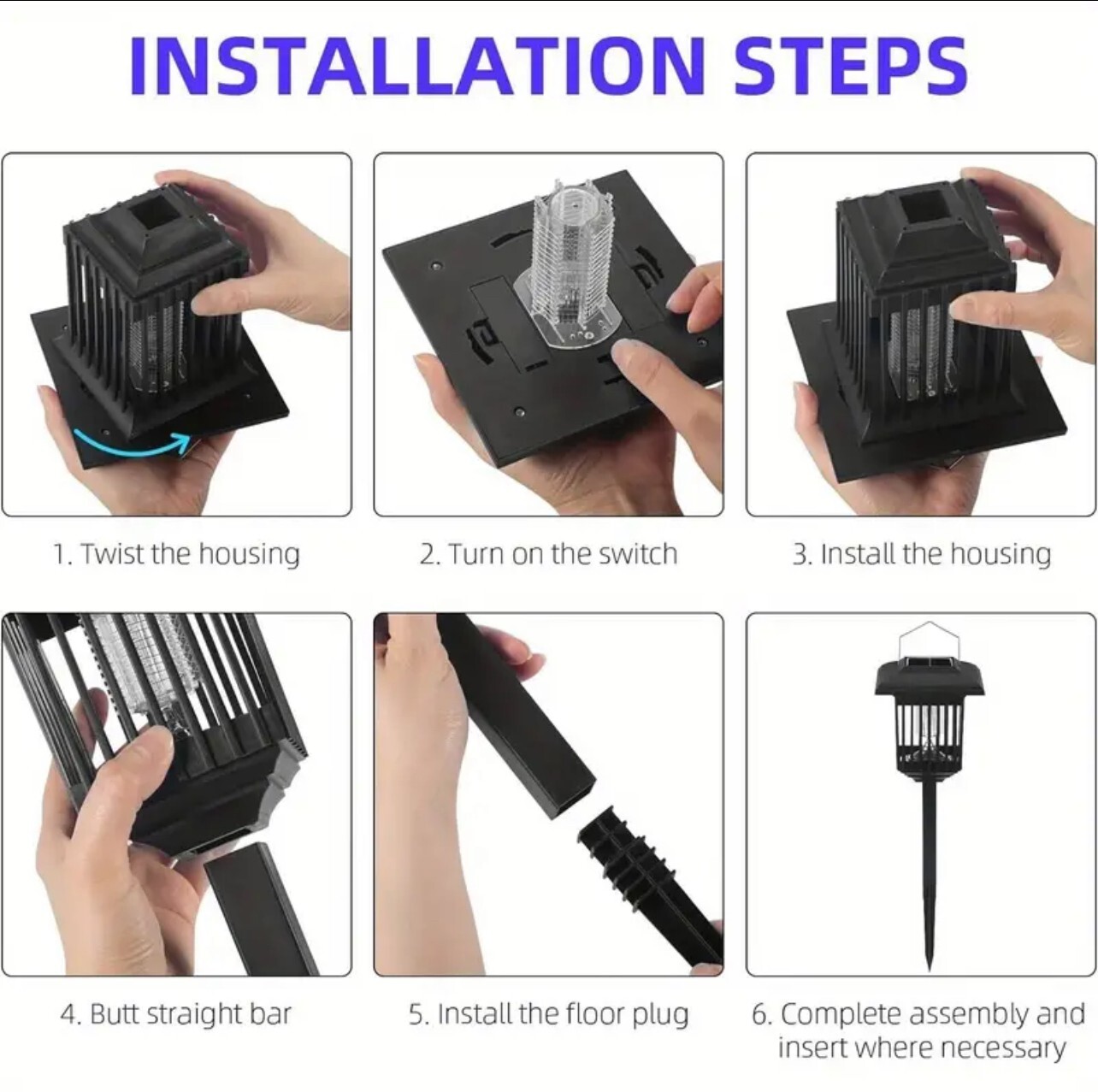 INSTALLATION STEPS

1. Twist the housing

2. Turn on the switch

3. Install the housing

4. Butt straight bar

5. Install the floor plug

6. Complete assembly and insert where necessary