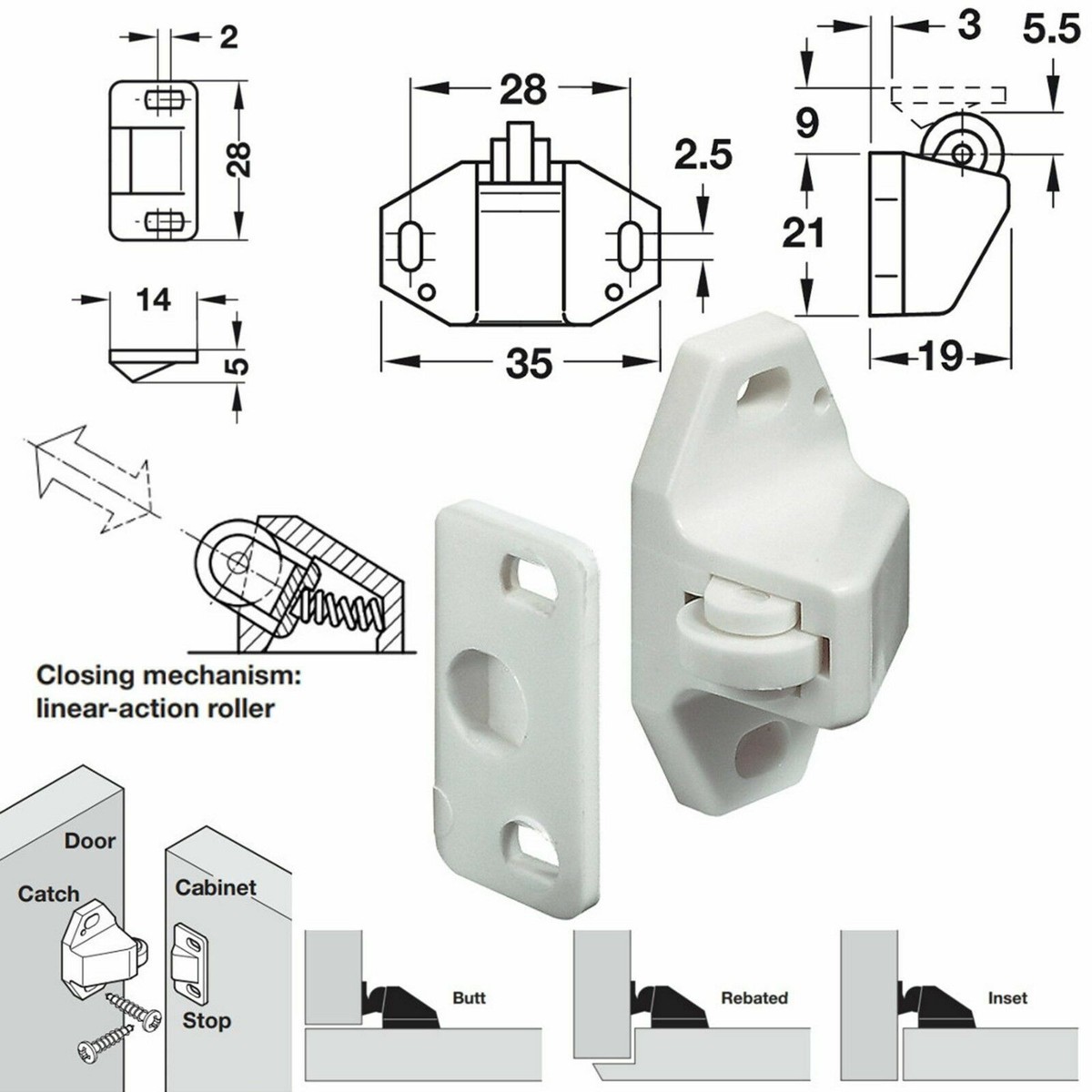 2

28

14

5

28

2.5

35

3

5.5

9

21

19

Closing mechanism: linear-action roller

Door

Catch

Cabinet

Stop

Butt

Rebated

Inset