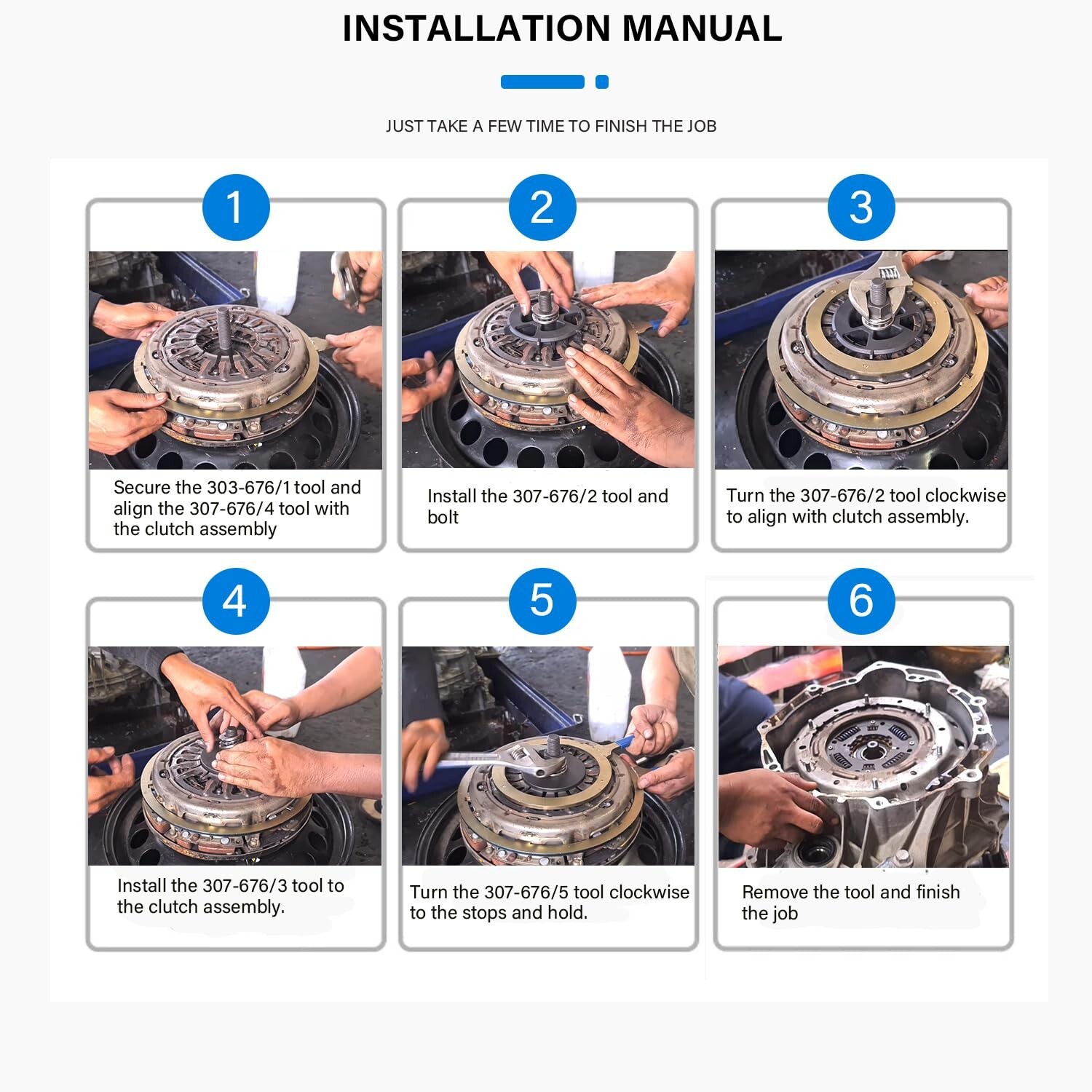 INSTALLATION MANUAL

JUST TAKE A FEW TIME TO FINISH THE JOB

1

Secure the 303-676/1 tool and align the 307-676/4 tool with the clutch assembly

2

Install the 307-676/2 tool and bolt

3

Turn the 307-676/2 tool clockwise to align with clutch assembly.

4

Install the 307-676/3 tool to the clutch assembly.

5

Turn the 307-676/5 tool clockwise to the stops and hold.

6

Remove the tool and finish the job