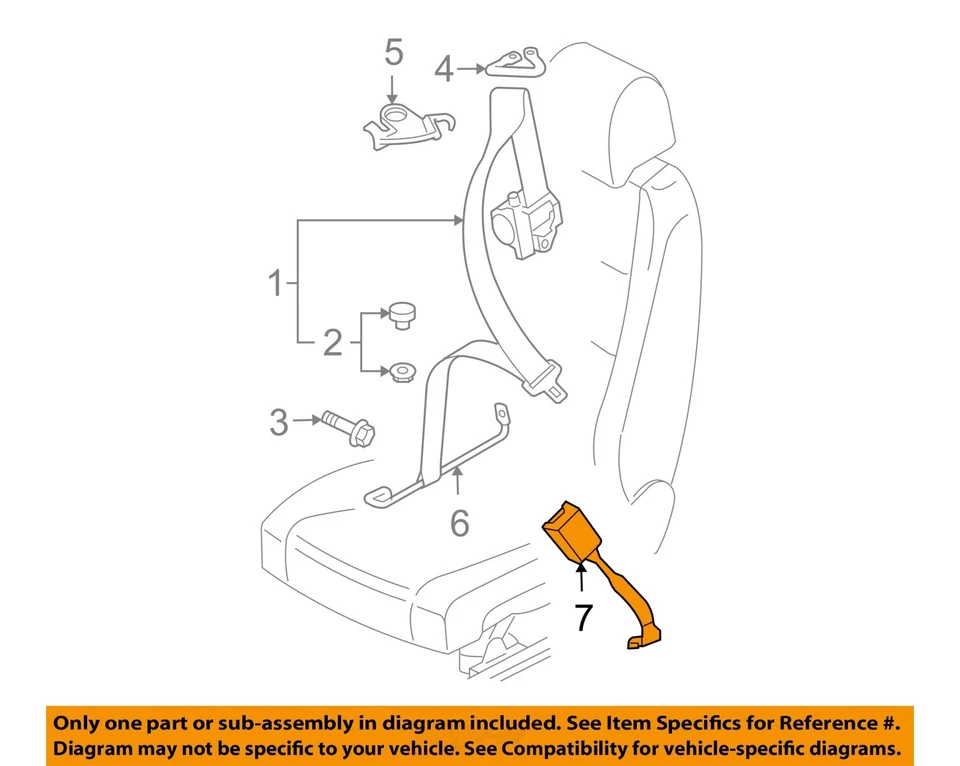 5
4
1
2
3
6
7

Only one part or sub-assembly in diagram included. See Item Specifics for Reference #. Diagram may not be specific to your vehicle. See Compatibility for vehicle-specific diagrams.