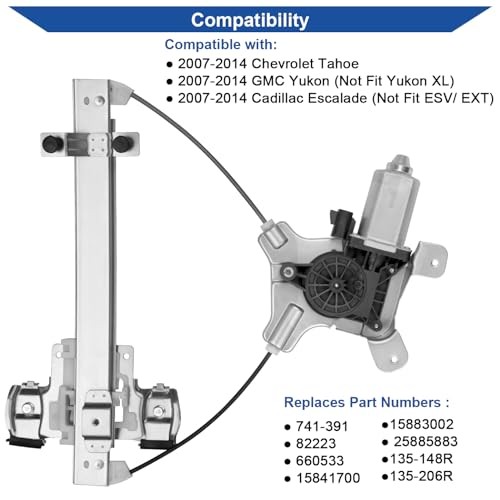 Compatibility

Compatible with:

● 2007-2014 Chevrolet Tahoe
● 2007-2014 GMC Yukon (Not Fit Yukon XL)
● 2007-2014 Cadillac Escalade (Not Fit ESV/ EXT)

Replaces Part Numbers :

● 741-391
● 82223
● 660533
● 15841700

●15883002
● 25885883
●135-148R
●135-206R