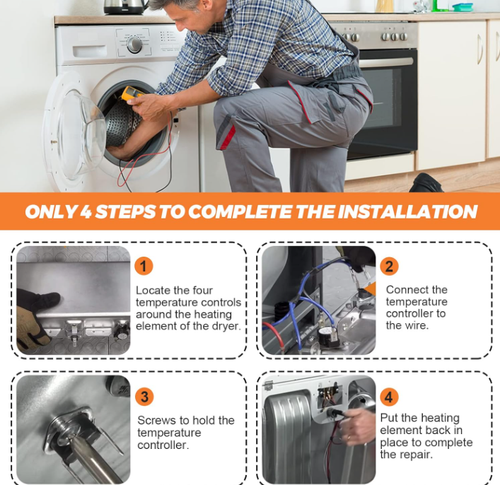 ONLY 4 STEPS TO COMPLETE THE INSTALLATION

1
Locate the four temperature controls around the heating element of the dryer.

2
Connect the temperature controller to the wire.

3
Screws to hold the temperature controller.

4
Put the heating element back in place to complete the repair.