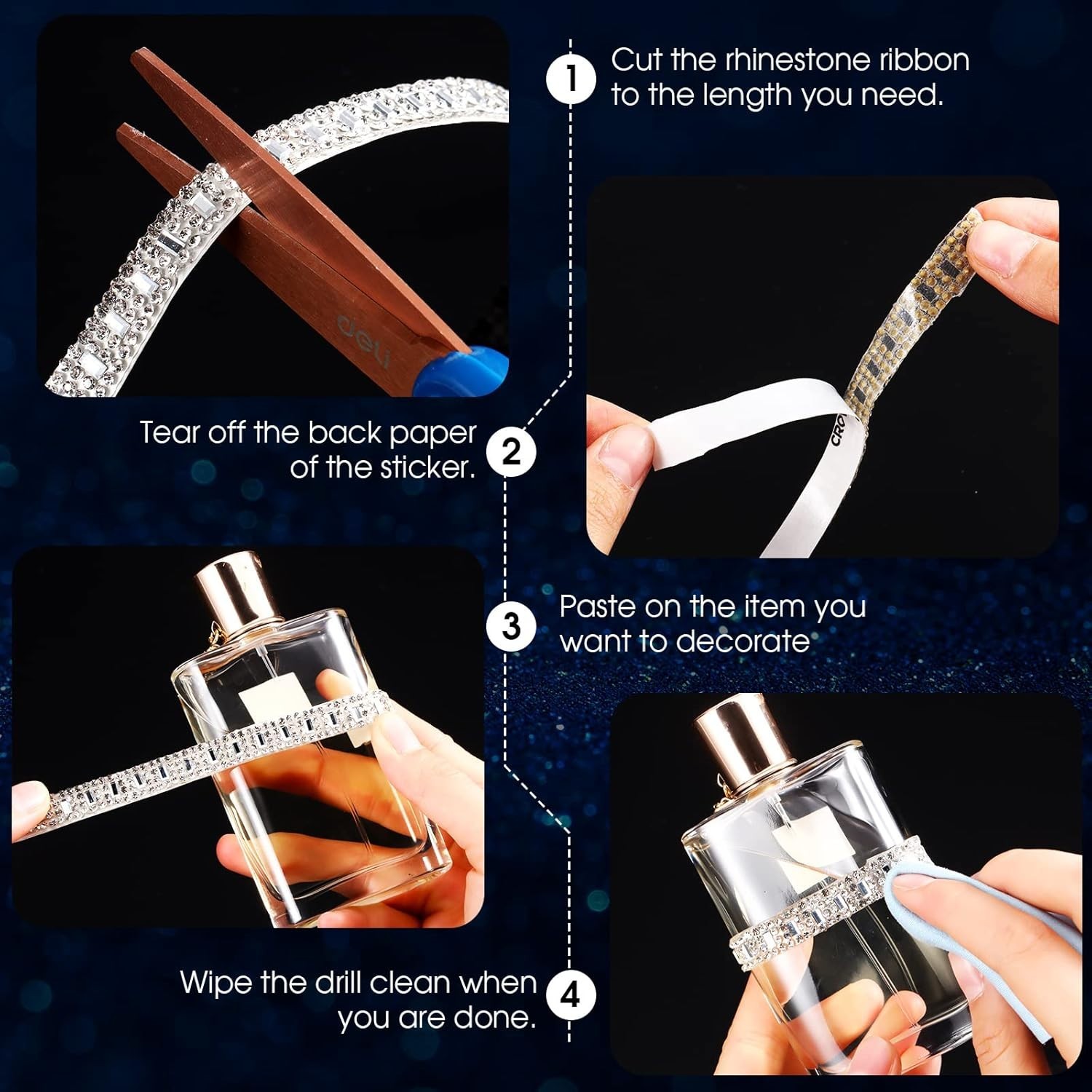 1 Cut the rhinestone ribbon to the length you need.

deli

Tear off the back paper of the sticker. 2

CRO

3 Paste on the item you want to decorate

Wipe the drill clean when you are done. 4