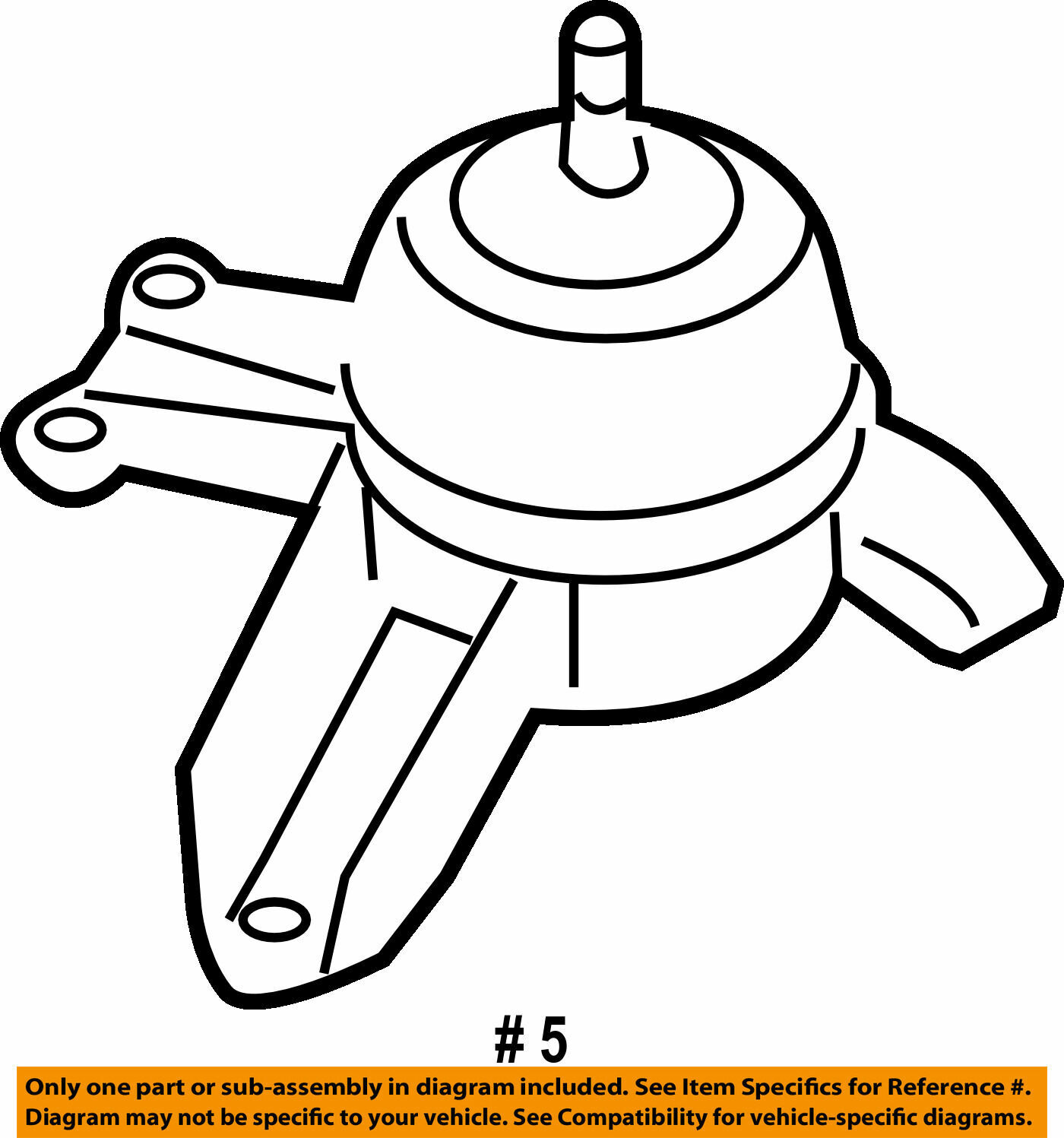 # 5

Only one part or sub-assembly in diagram included. See Item Specifics for Reference #.
Diagram may not be specific to your vehicle. See Compatibility for vehicle-specific diagrams.