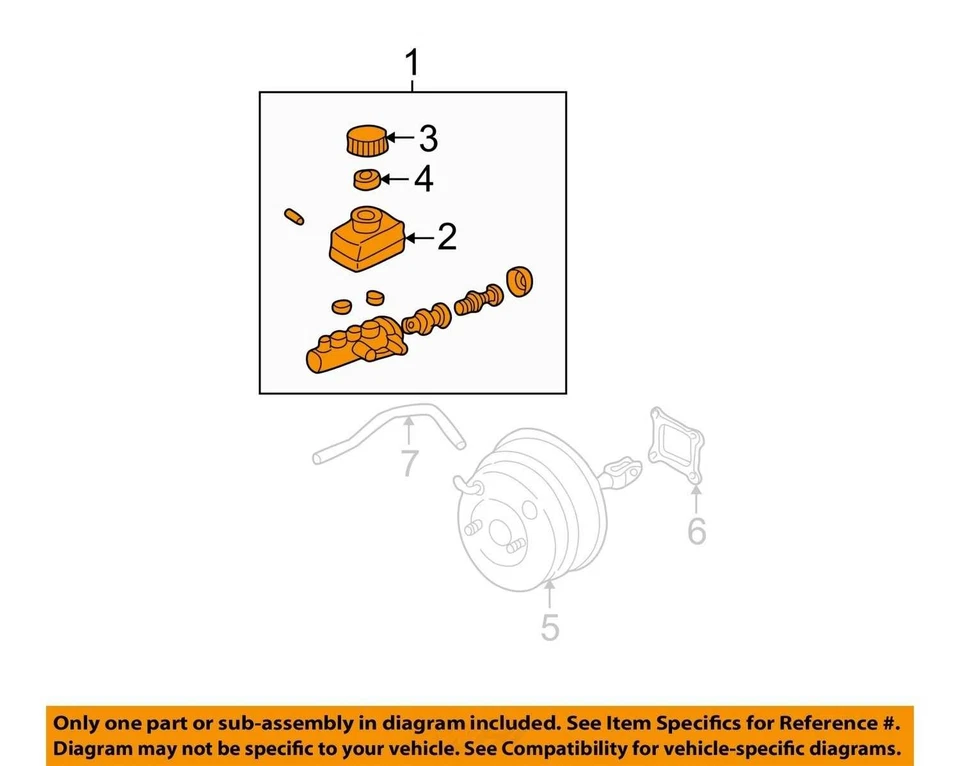 1
3
4
2
7
6
5

Only one part or sub-assembly in diagram included. See Item Specifics for Reference #.
Diagram may not be specific to your vehicle. See Compatibility for vehicle-specific diagrams.