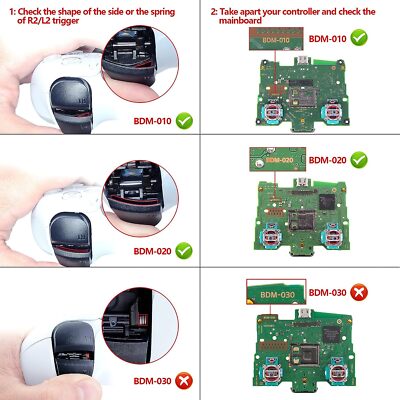 1: Check the shape of the side or the spring of R2/L2 trigger

BDM-010

BDM-020

BDM-030

2: Take apart your controller and check the mainboard

BDM-010

BDM-010

BDM-020

BDM-020

BDM-030

BDM-030