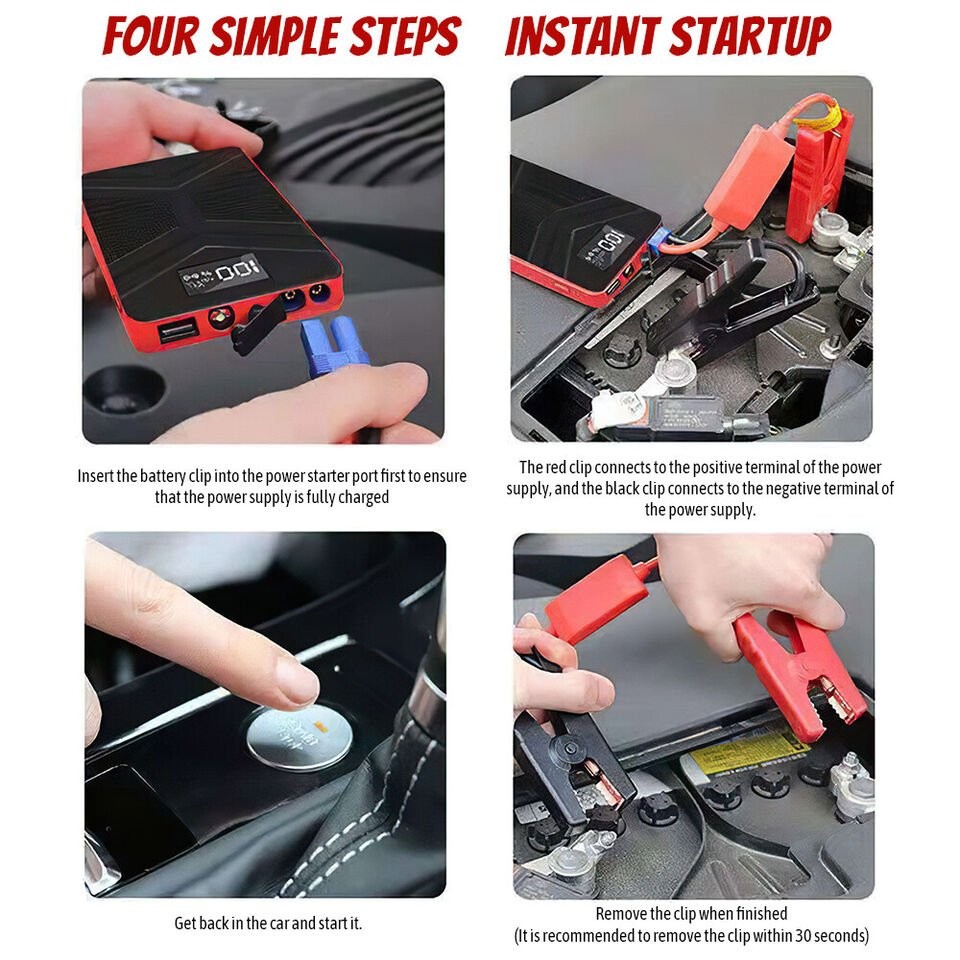 FOUR SIMPLE STEPS INSTANT STARTUP

100

Insert the battery clip into the power starter port first to ensure that the power supply is fully charged

100

The red clip connects to the positive terminal of the power supply, and the black clip connects to the negative terminal of the power supply.

Get back in the car and start it.

Remove the clip when finished
(It is recommended to remove the clip within 30 seconds)