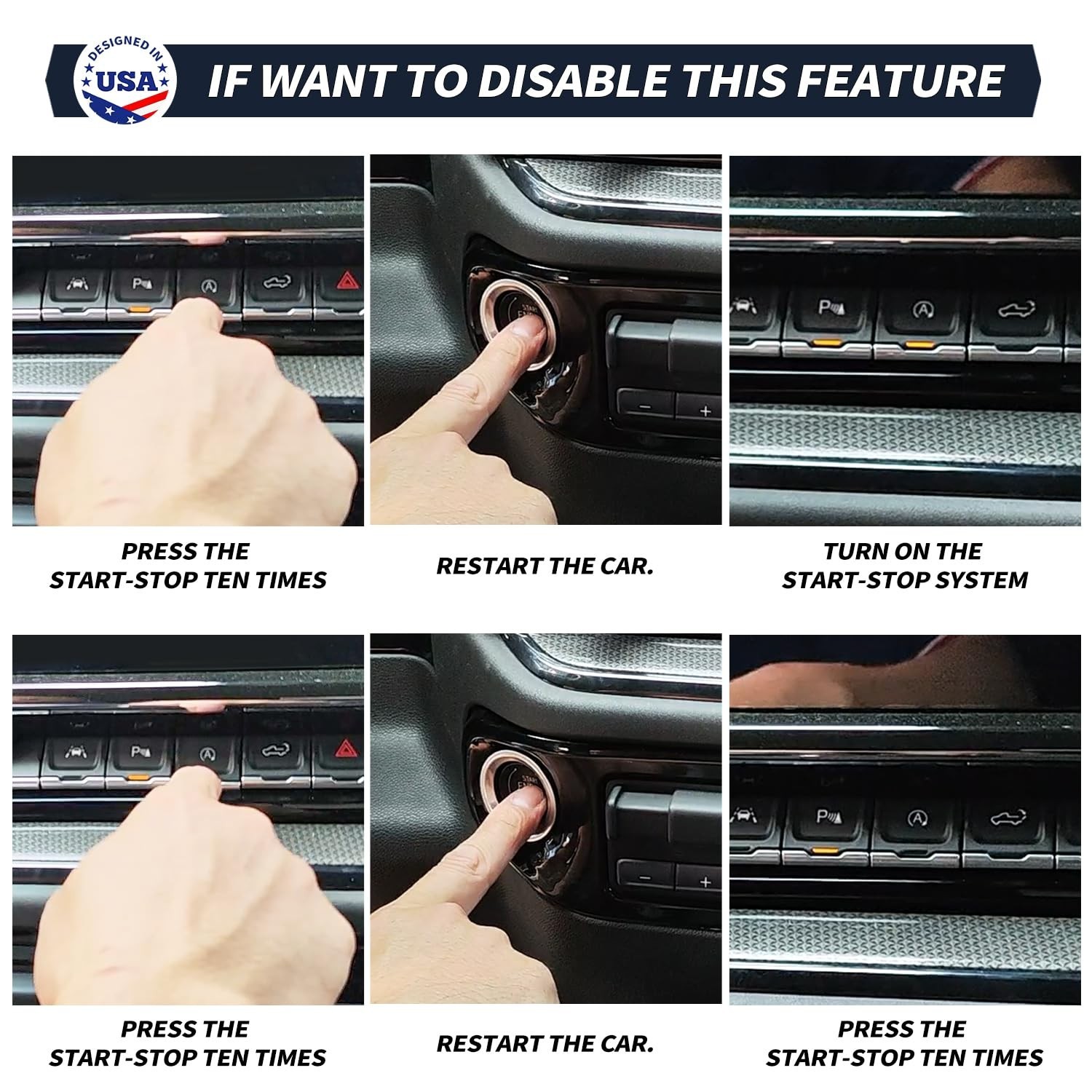 DESIGNED IN USA

IF WANT TO DISABLE THIS FEATURE

PRESS THE START-STOP TEN TIMES

RESTART THE CAR.

TURN ON THE START-STOP SYSTEM

PRESS THE START-STOP TEN TIMES

RESTART THE CAR.

PRESS THE START-STOP TEN TIMES