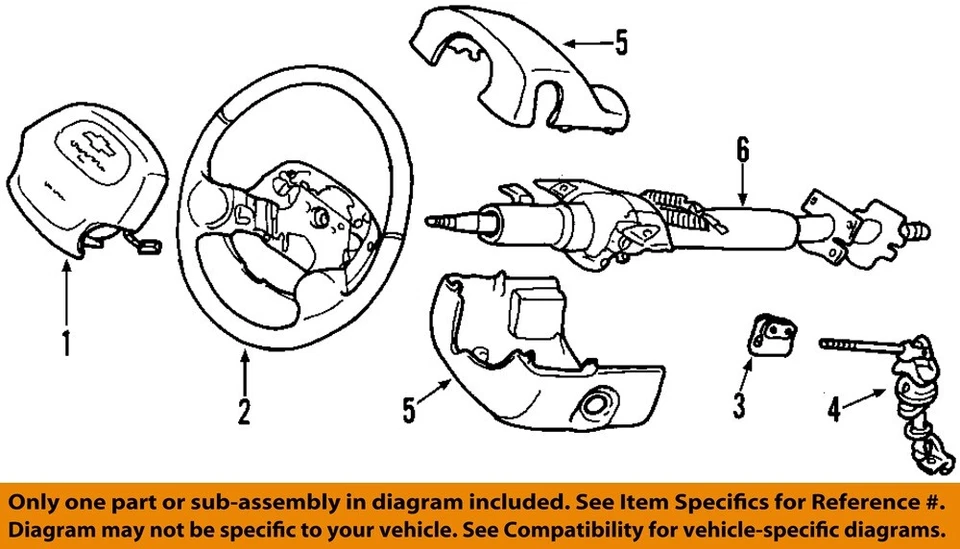 5

6

1

2

5

3

4

Only one part or sub-assembly in diagram included. See Item Specifics for Reference #.
Diagram may not be specific to your vehicle. See Compatibility for vehicle-specific diagrams.