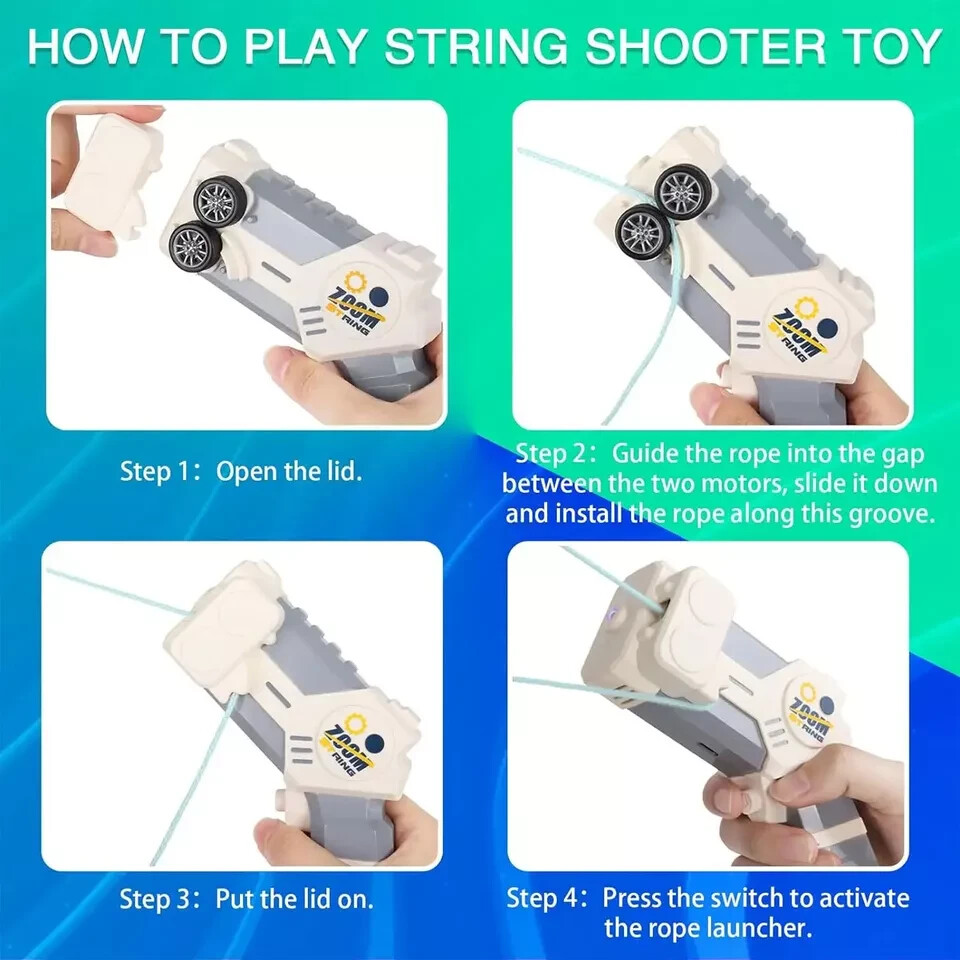 HOW TO PLAY STRING SHOOTER TOY

ZOOM STRING

Step 1: Open the lid.

ZOOM STRING

Step 2: Guide the rope into the gap between the two motors, slide it down and install the rope along this groove.

ZOOM STRING

Step 3: Put the lid on.

ZOOM STRING

Step 4: Press the switch to activate the rope launcher.