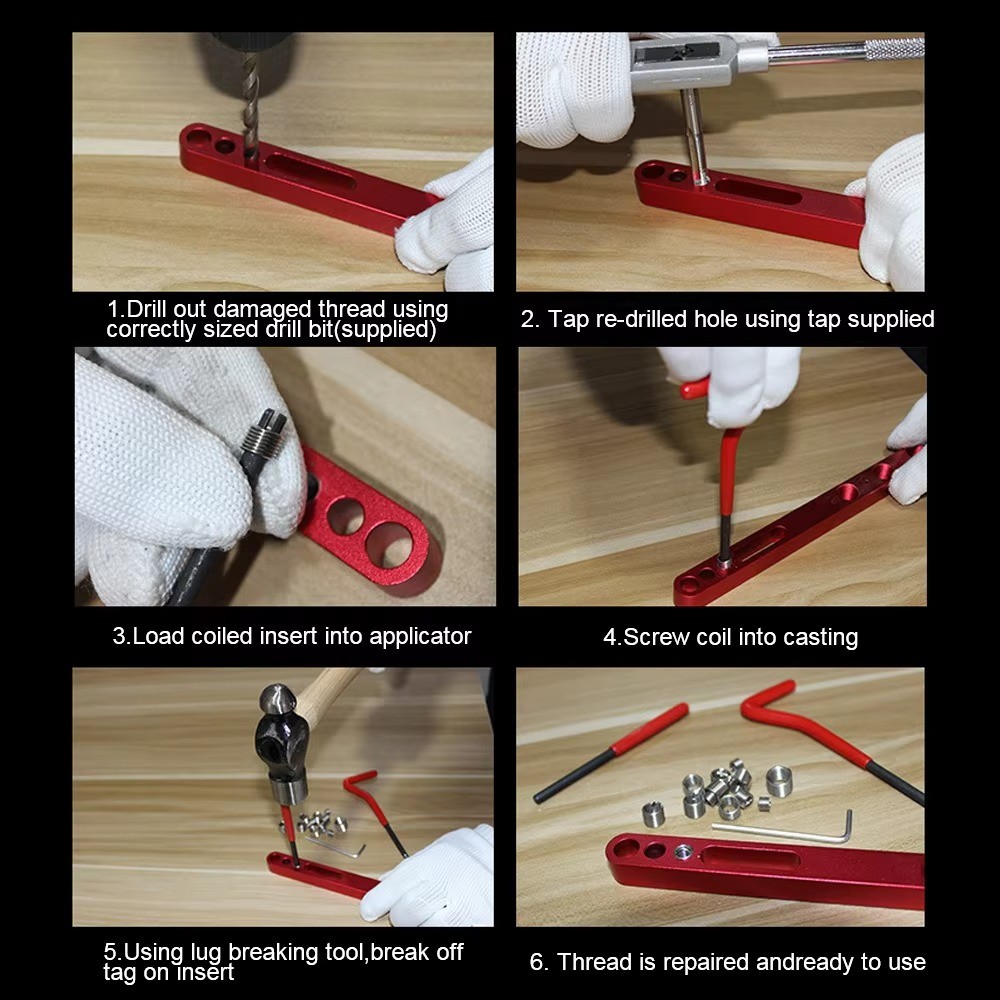 1.Drill out damaged thread using correctly sized drill bit(supplied)

2. Tap re-drilled hole using tap supplied

3.Load coiled insert into applicator

4.Screw coil into casting

5.Using lug breaking tool,break off tag on insert

6. Thread is repaired andready to use