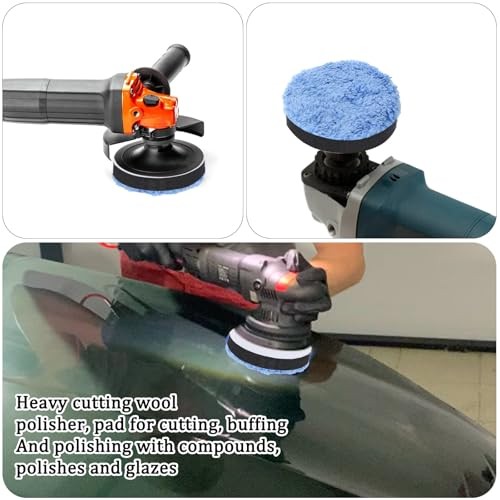 Heavy cutting wool polisher, pad for cutting, buffing And polishing with compounds, polishes and glazes