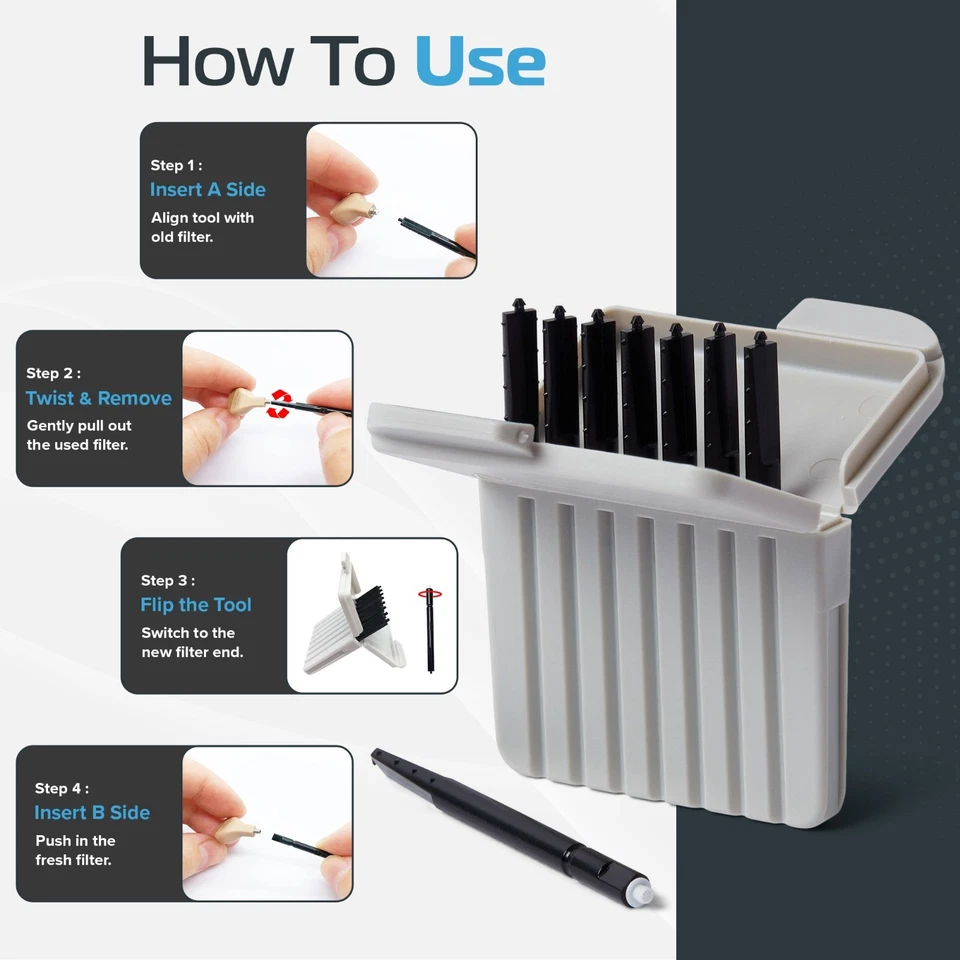 How To Use

Step 1 :
Insert A Side
Align tool with old filter.

Step 2 :
Twist & Remove
Gently pull out the used filter.

Step 3 :
Flip the Tool
Switch to the new filter end.

Step 4 :
Insert B Side
Push in the fresh filter.