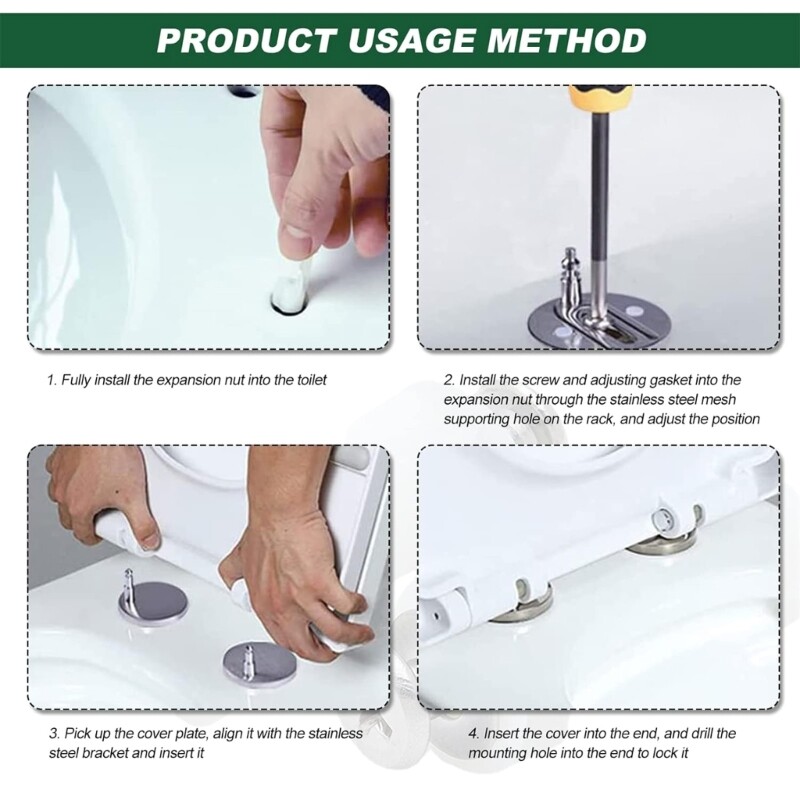 PRODUCT USAGE METHOD

1. Fully install the expansion nut into the toilet

2. Install the screw and adjusting gasket into the expansion nut through the stainless steel mesh supporting hole on the rack, and adjust the position

3. Pick up the cover plate, align it with the stainless steel bracket and insert it

4. Insert the cover into the end, and drill the mounting hole into the end to lock it