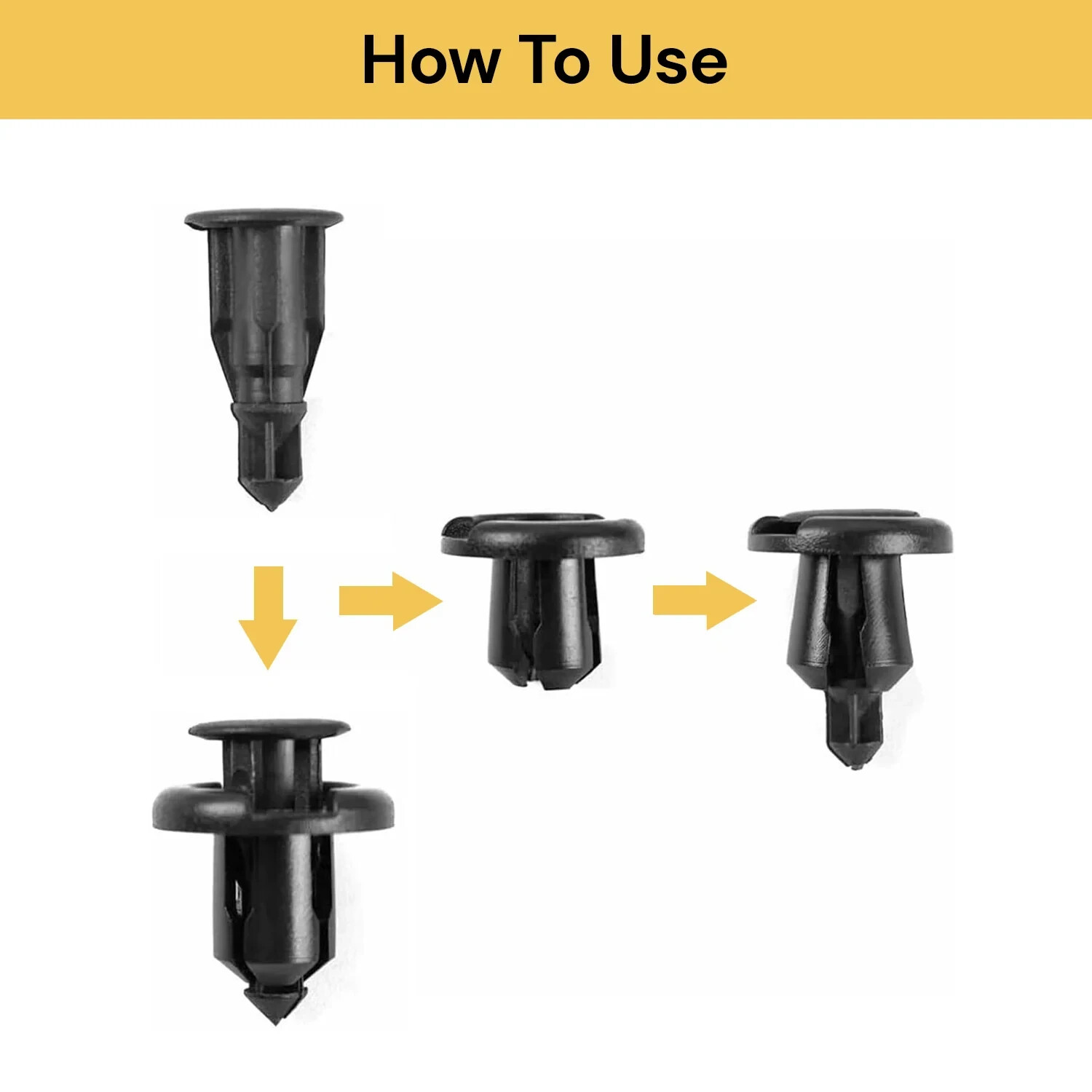 How To Use