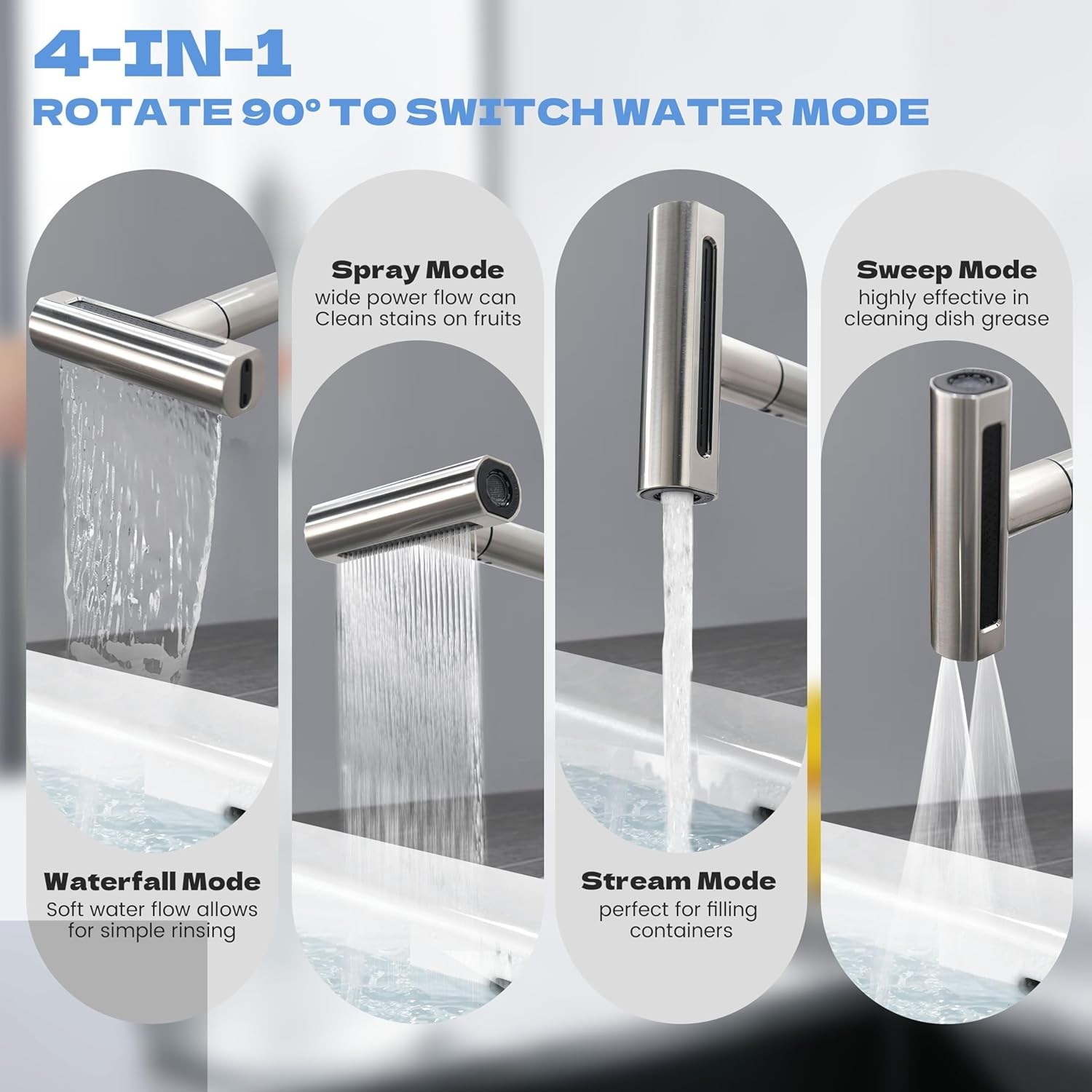 4-IN-1
ROTATE 90° TO SWITCH WATER MODE

Spray Mode
wide power flow can Clean stains on fruits

Sweep Mode
highly effective in cleaning dish grease

Waterfall Mode
Soft water flow allows for simple rinsing

Stream Mode
perfect for filling containers