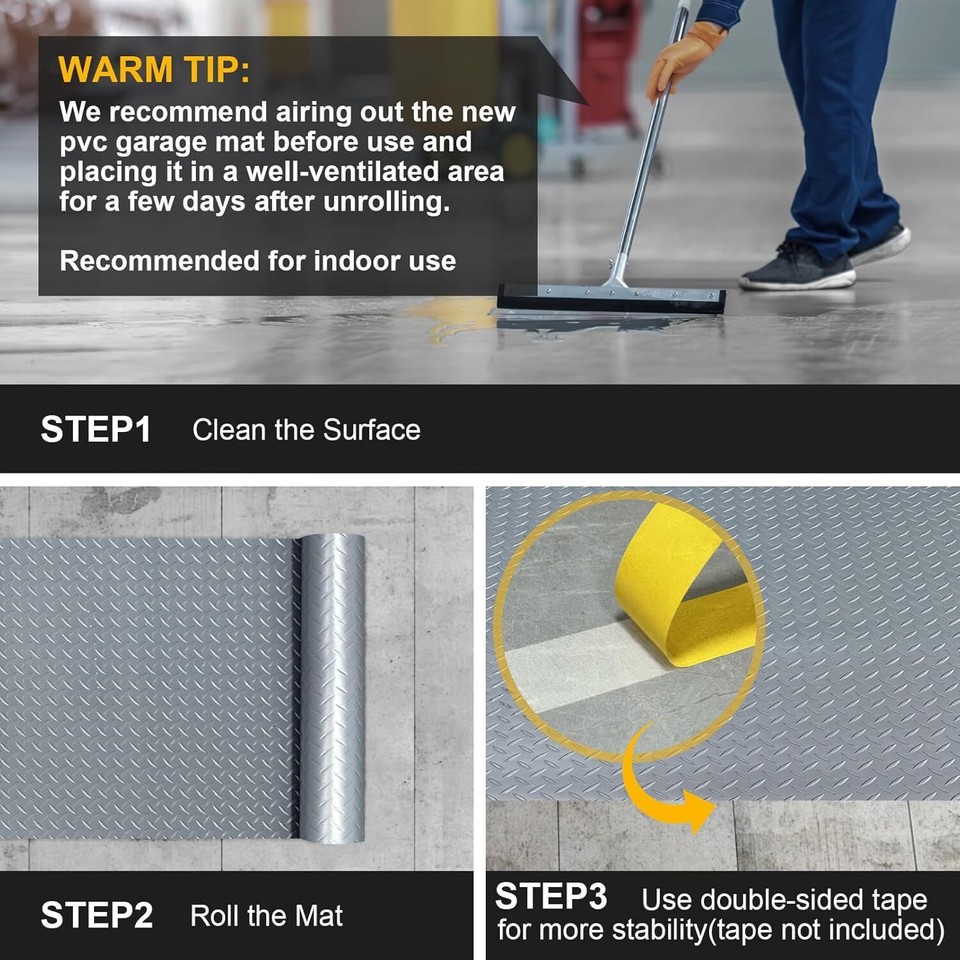 WARM TIP:
We recommend airing out the new pvc garage mat before use and placing it in a well-ventilated area for a few days after unrolling.

Recommended for indoor use

STEP1 Clean the Surface

STEP2 Roll the Mat

STEP3 Use double-sided tape for more stability(tape not included)