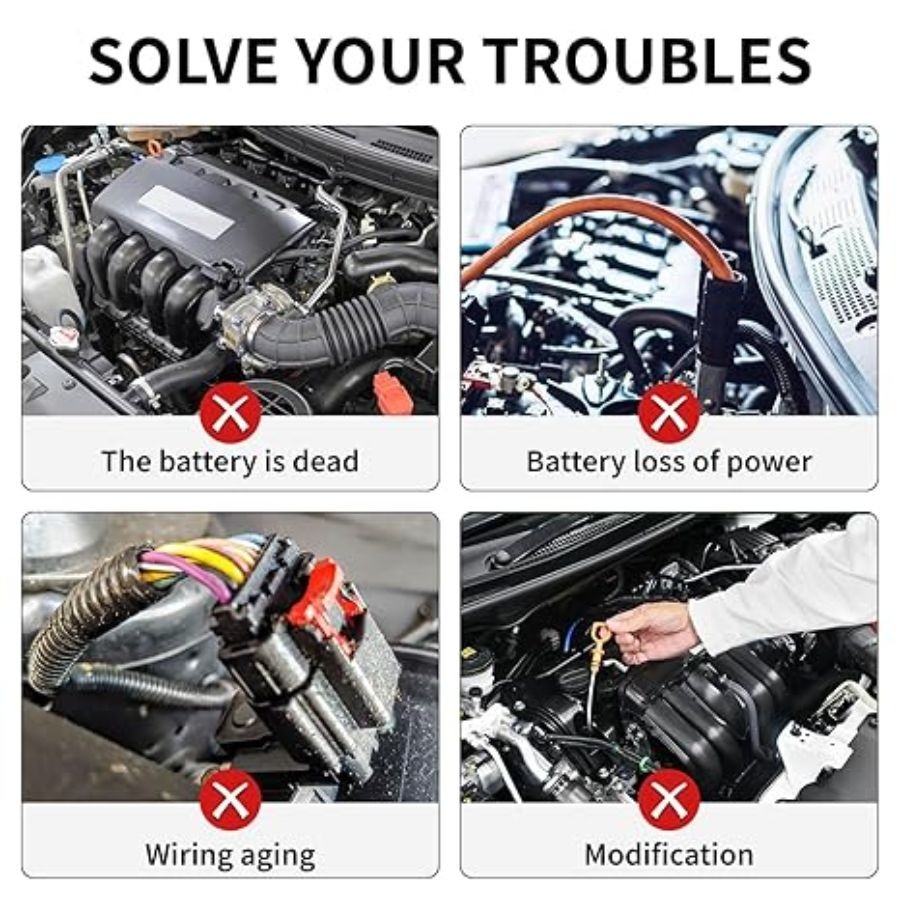 SOLVE YOUR TROUBLES

The battery is dead

Battery loss of power

Wiring aging

Modification