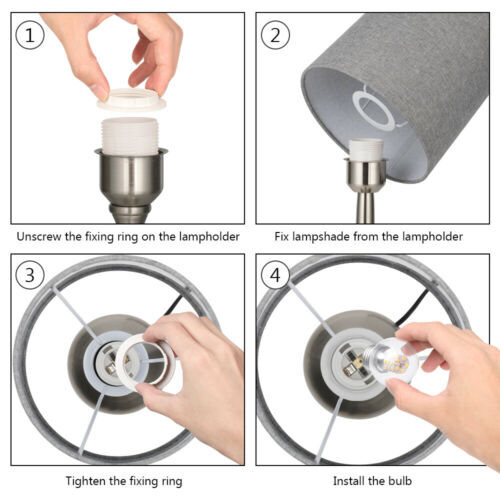 1

Unscrew the fixing ring on the lampholder

2

Fix lampshade from the lampholder

3

Tighten the fixing ring

4

Install the bulb