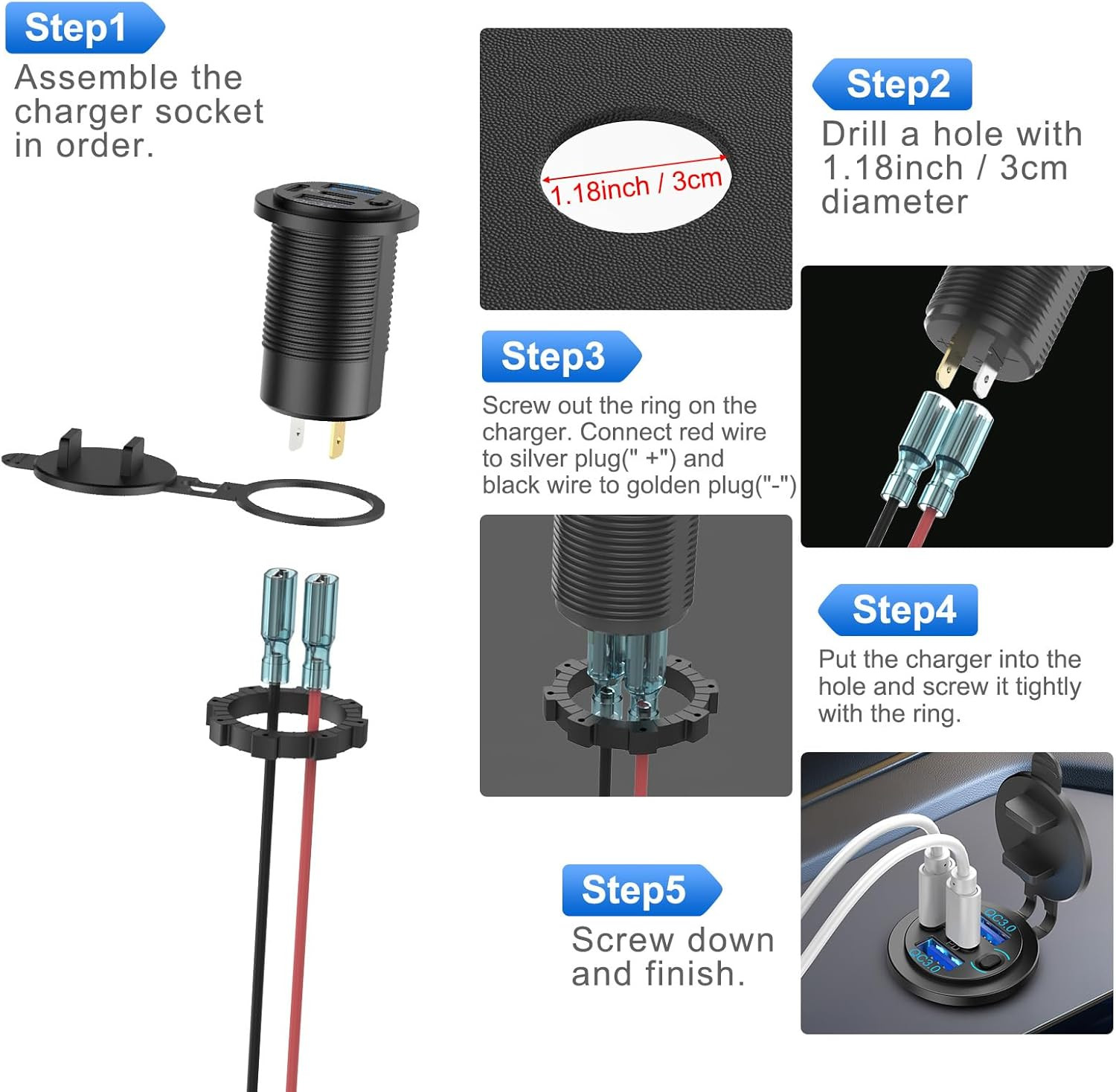 Step1
Assemble the charger socket in order.

1.18inch / 3cm

Step2
Drill a hole with 1.18inch / 3cm diameter

Step3
Screw out the ring on the charger. Connect red wire to silver plug(" +") and black wire to golden plug("-")

Step4
Put the charger into the hole and screw it tightly with the ring.

Step5
Screw down and finish.

QC3.0
QC3.0