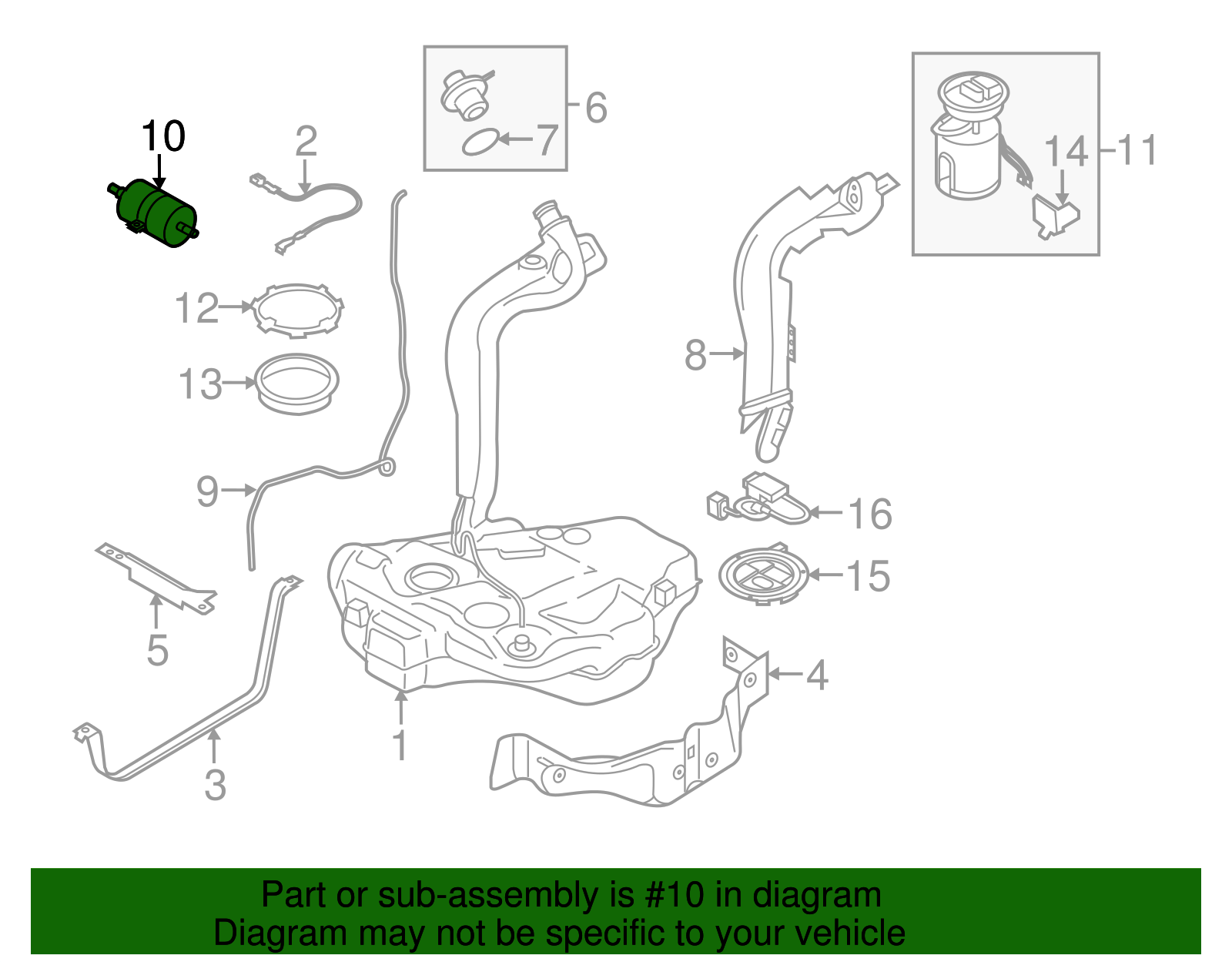 10

2

6

7

14

11

12

13

8

9

16

15

5

4

1

3

Part or sub-assembly is #10 in diagram
Diagram may not be specific to your vehicle