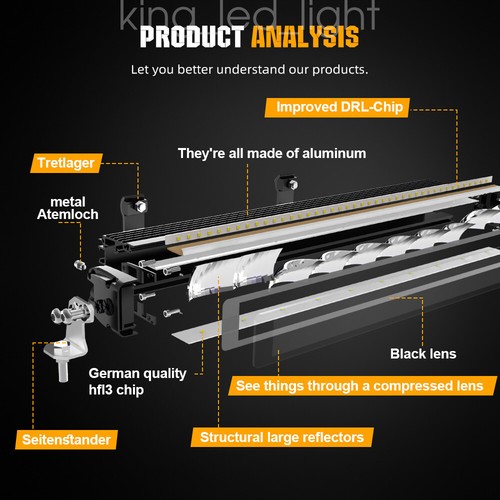 king led light

PRODUCT ANALYSIS

Let you better understand our products.

Improved DRL-Chip

They're all made of aluminum

Tretlager

metal Atemloch

Black lens

German quality hfl3 chip

See things through a compressed lens

Seitenstander

Structural large reflectors