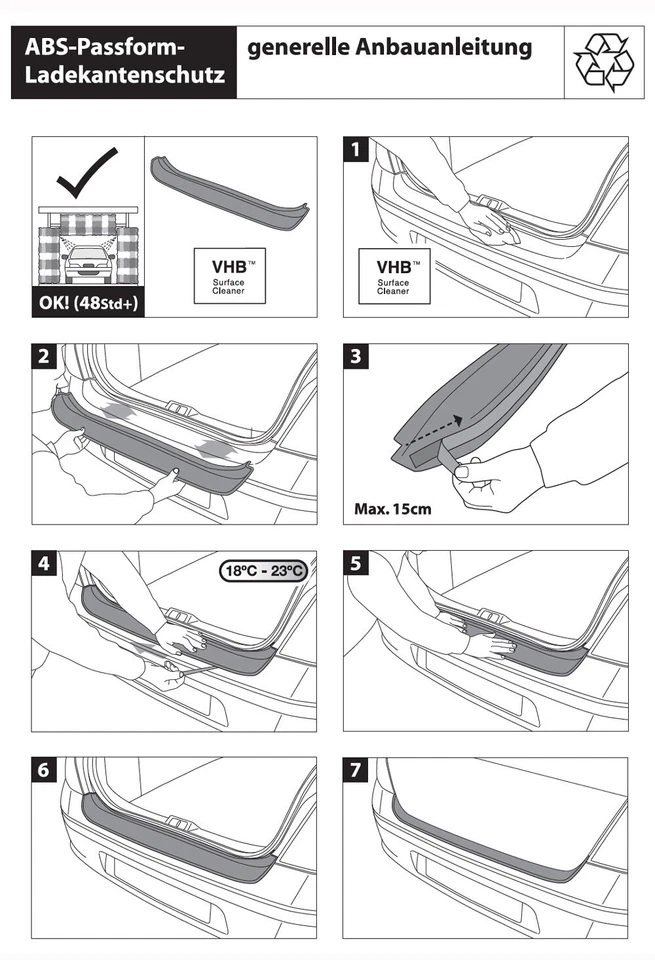 ABS-Passform-Ladekantenschutz

generelle Anbauanleitung

OK! (48Std+)

VHB™ Surface Cleaner

1

VHB™ Surface Cleaner

2

3

Max. 15cm

4

18°C - 23°C

5

6

7