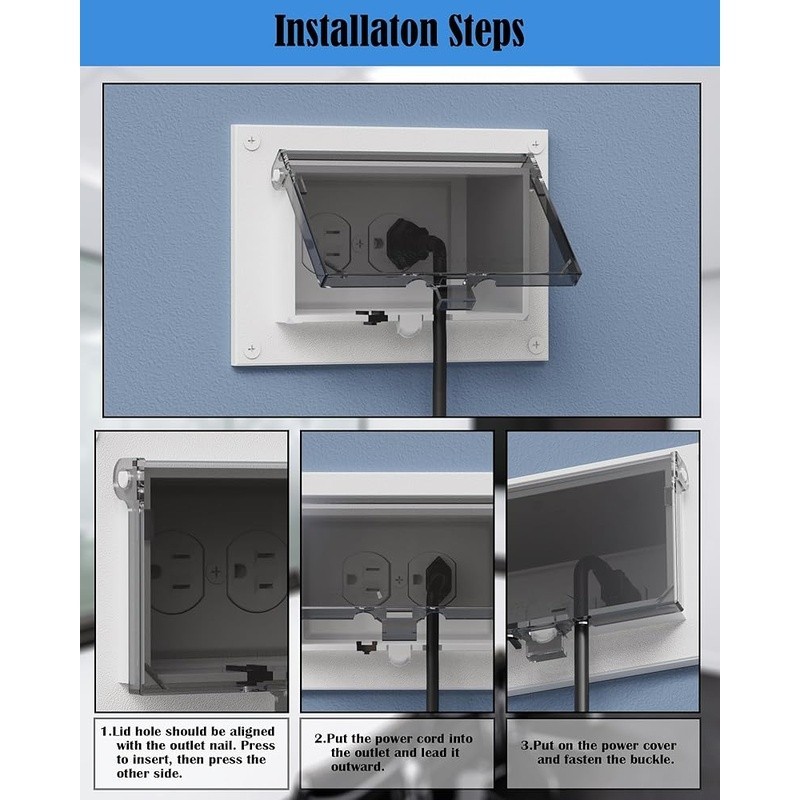 Installaton Steps

1.Lid hole should be aligned with the outlet nail. Press to insert, then press the other side.

2.Put the power cord into the outlet and lead it outward.

3.Put on the power cover and fasten the buckle.