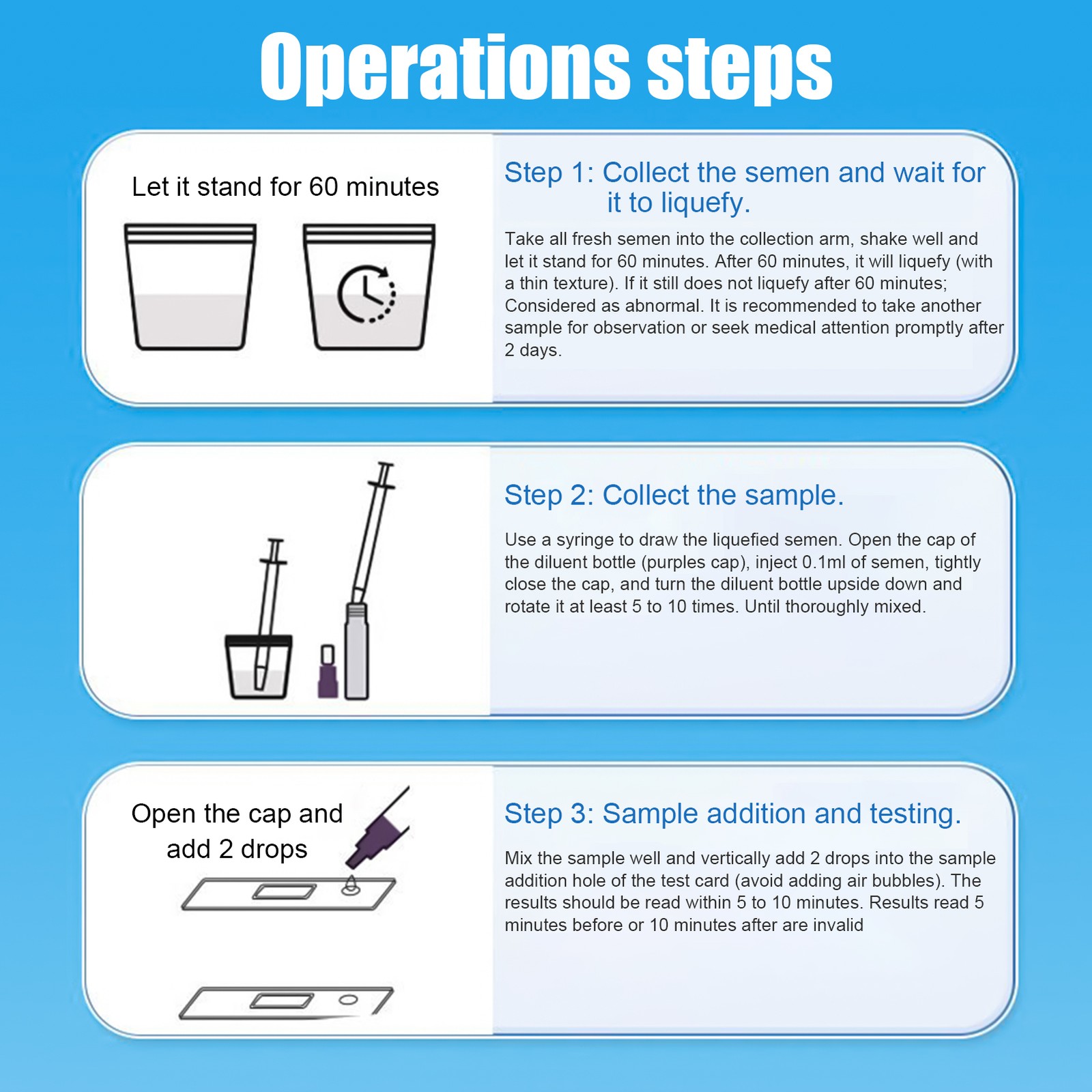 Operations steps

Let it stand for 60 minutes

Step 1: Collect the semen and wait for it to liquefy.

Take all fresh semen into the collection arm, shake well and let it stand for 60 minutes. After 60 minutes, it will liquefy (with a thin texture). If it still does not liquefy after 60 minutes; Considered as abnormal. It is recommended to take another sample for observation or seek medical attention promptly after 2 days.

Step 2: Collect the sample.

Use a syringe to draw the liquefied semen. Open the cap of the diluent bottle (purples cap), inject 0.1ml of semen, tightly close the cap, and turn the diluent bottle upside down and rotate it at least 5 to 10 times. Until thoroughly mixed.

Open the cap and add 2 drops

Step 3: Sample addition and testing.

Mix the sample well and vertically add 2 drops into the sample addition hole of the test card (avoid adding air bubbles). The results should be read within 5 to 10 minutes. Results read 5 minutes before or 10 minutes after are invalid