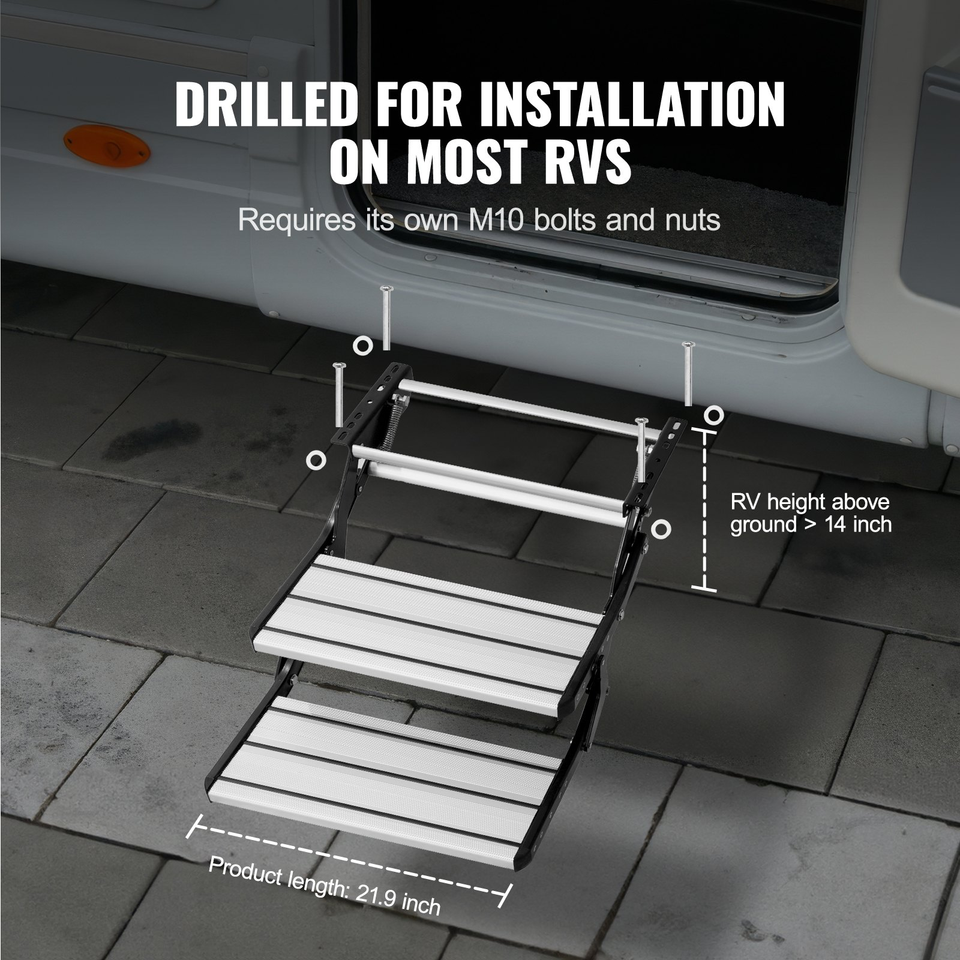 DRILLED FOR INSTALLATION ON MOST RVS

Requires its own M10 bolts and nuts

RV height above ground > 14 inch

Product length: 21.9 inch