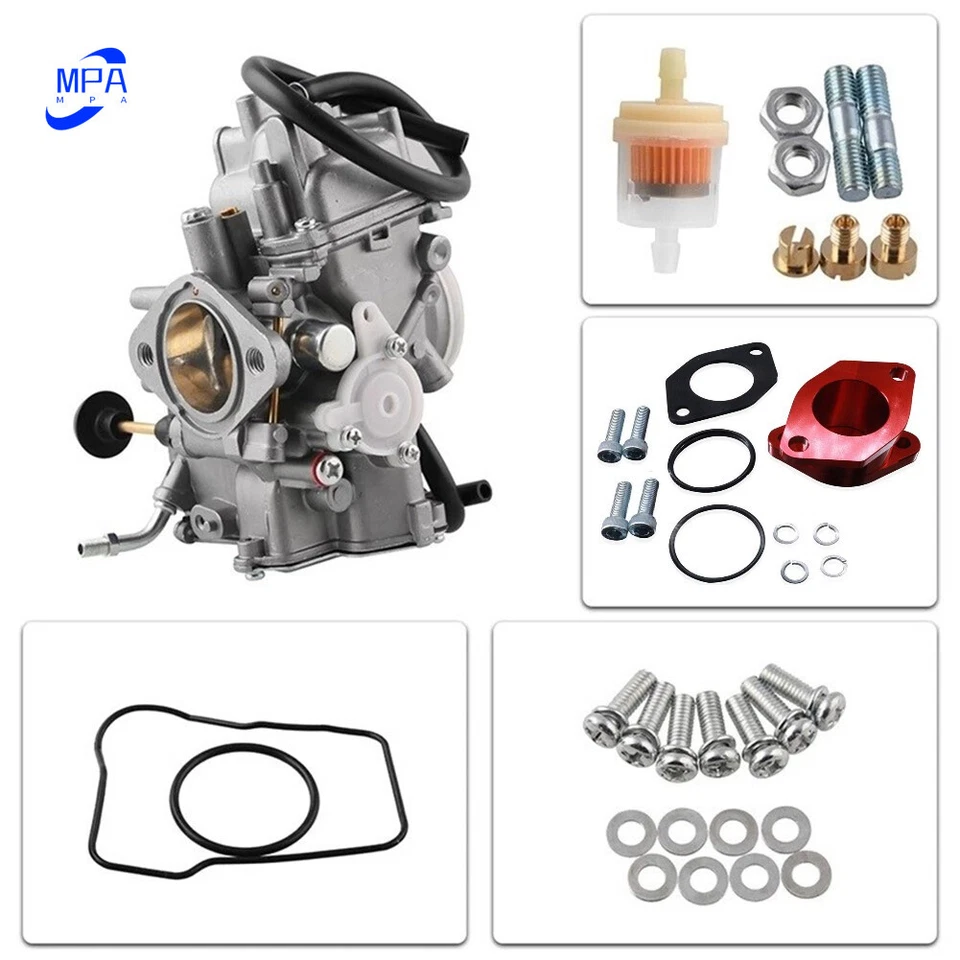 MPA
M P A