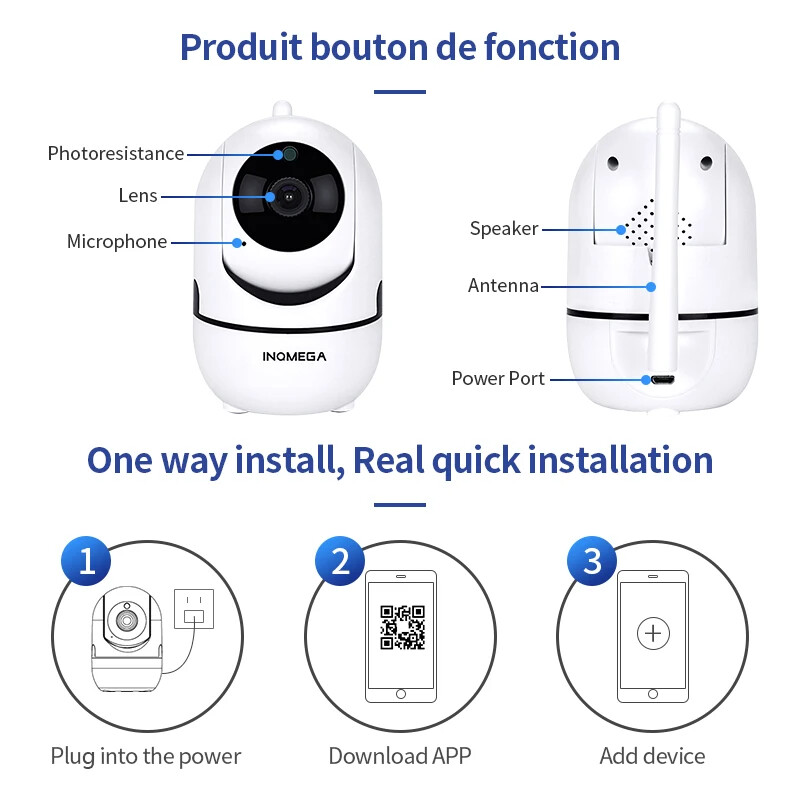 Produit bouton de fonction

Photoresistance
Lens
Microphone

INQMEGA

Speaker
Antenna
Power Port

One way install, Real quick installation

1
Plug into the power

2
Download APP

3
Add device