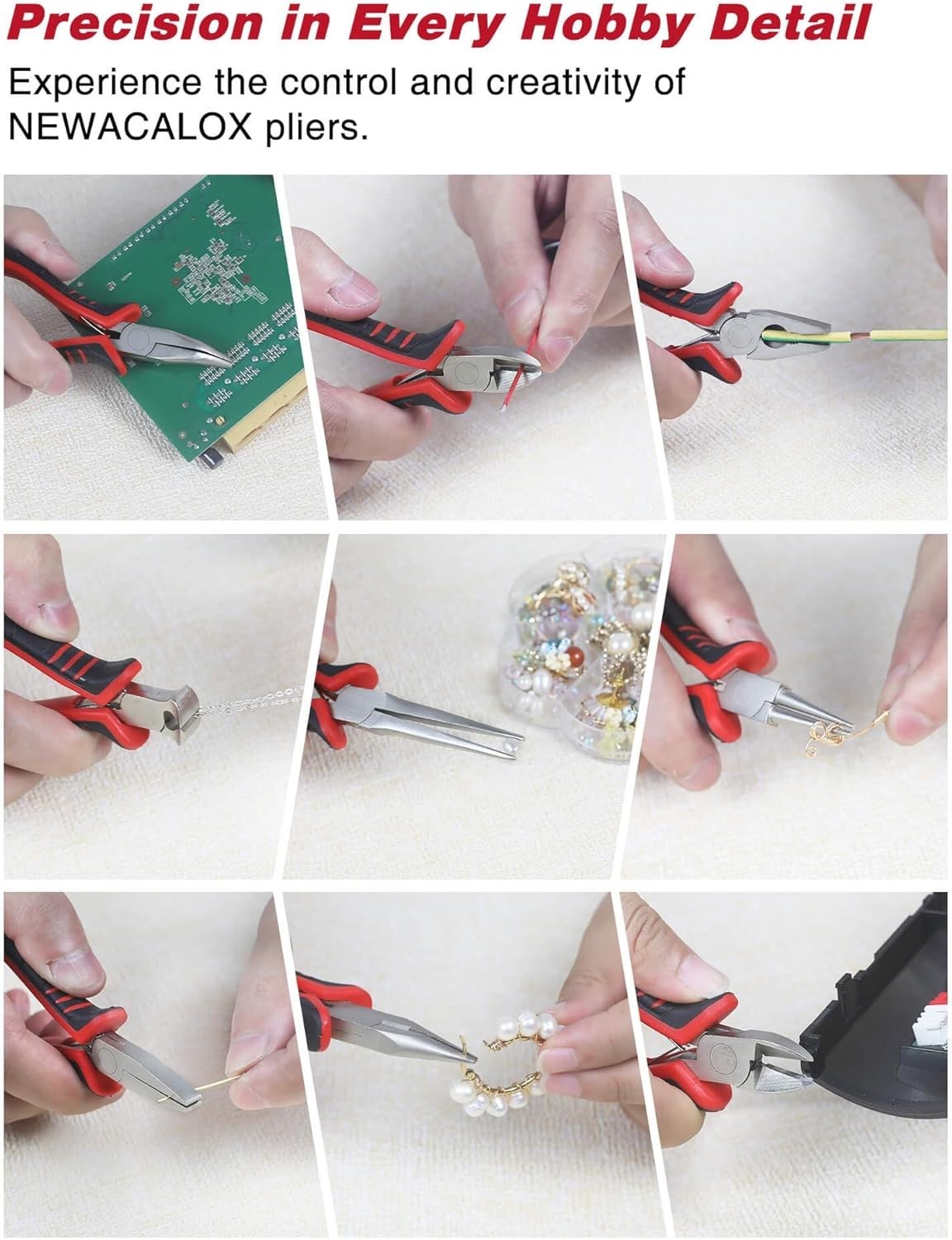 Precision in Every Hobby Detail

Experience the control and creativity of NEWACALOX pliers.