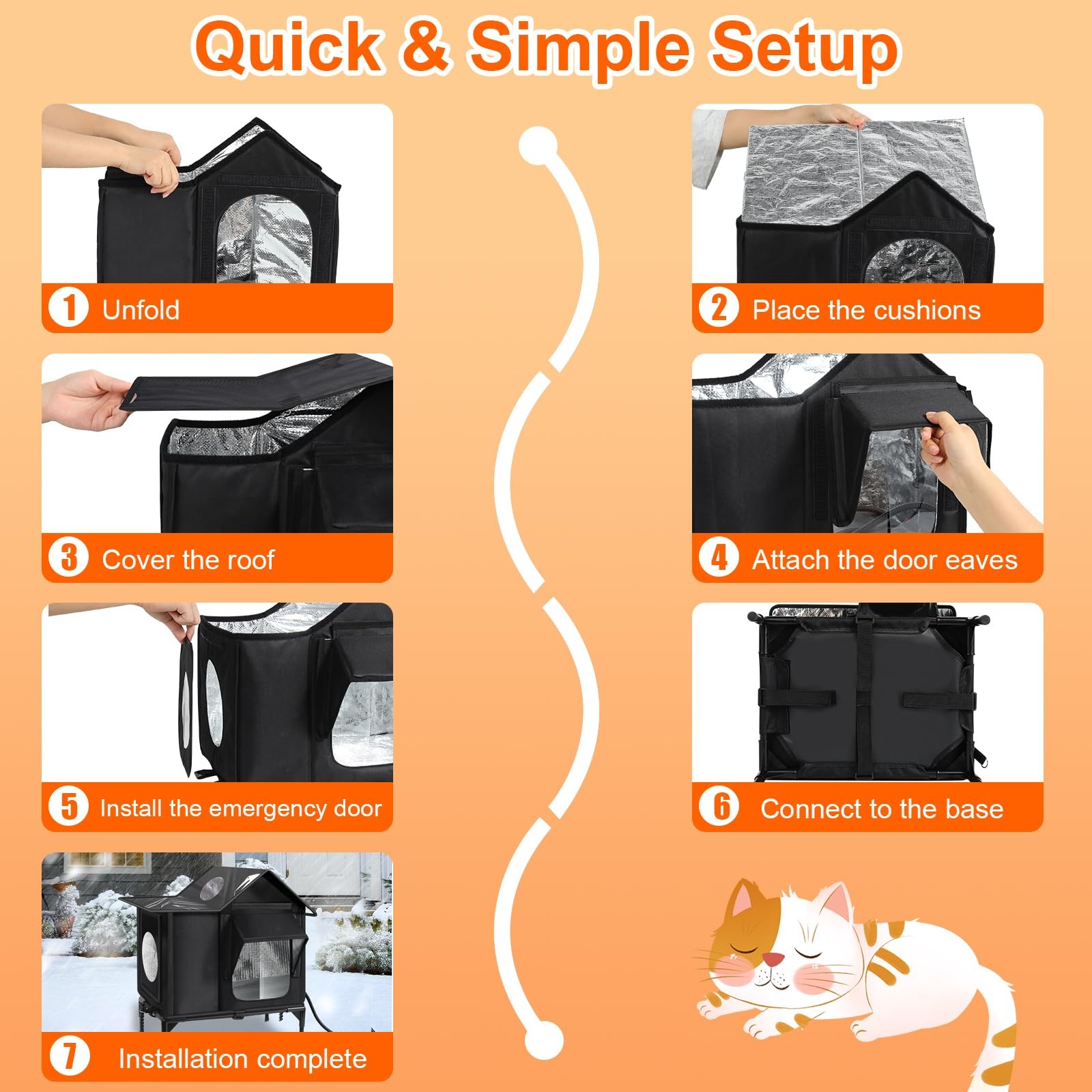 Quick & Simple Setup

1 Unfold

2 Place the cushions

3 Cover the roof

4 Attach the door eaves

5 Install the emergency door

6 Connect to the base

7 Installation complete