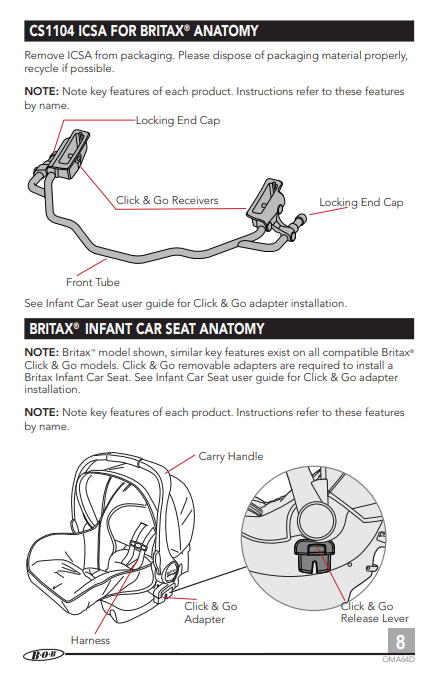 CS1104 ICSA FOR BRITAX® ANATOMY

Remove ICSA from packaging. Please dispose of packaging material properly, recycle if possible.

NOTE: Note key features of each product. Instructions refer to these features by name.

Locking End Cap

Click & Go Receivers

Locking End Cap

Front Tube

See Infant Car Seat user guide for Click & Go adapter installation.

BRITAX® INFANT CAR SEAT ANATOMY

NOTE: Britax™ model shown, similar key features exist on all compatible Britax® Click & Go models. Click & Go removable adapters are required to install a Britax Infant Car Seat. See Infant Car Seat user guide for Click & Go adapter installation.

NOTE: Note key features of each product. Instructions refer to these features by name.

Carry Handle

Click & Go Adapter

Click & Go Release Lever

Harness

B·O·B

8

OMA64D