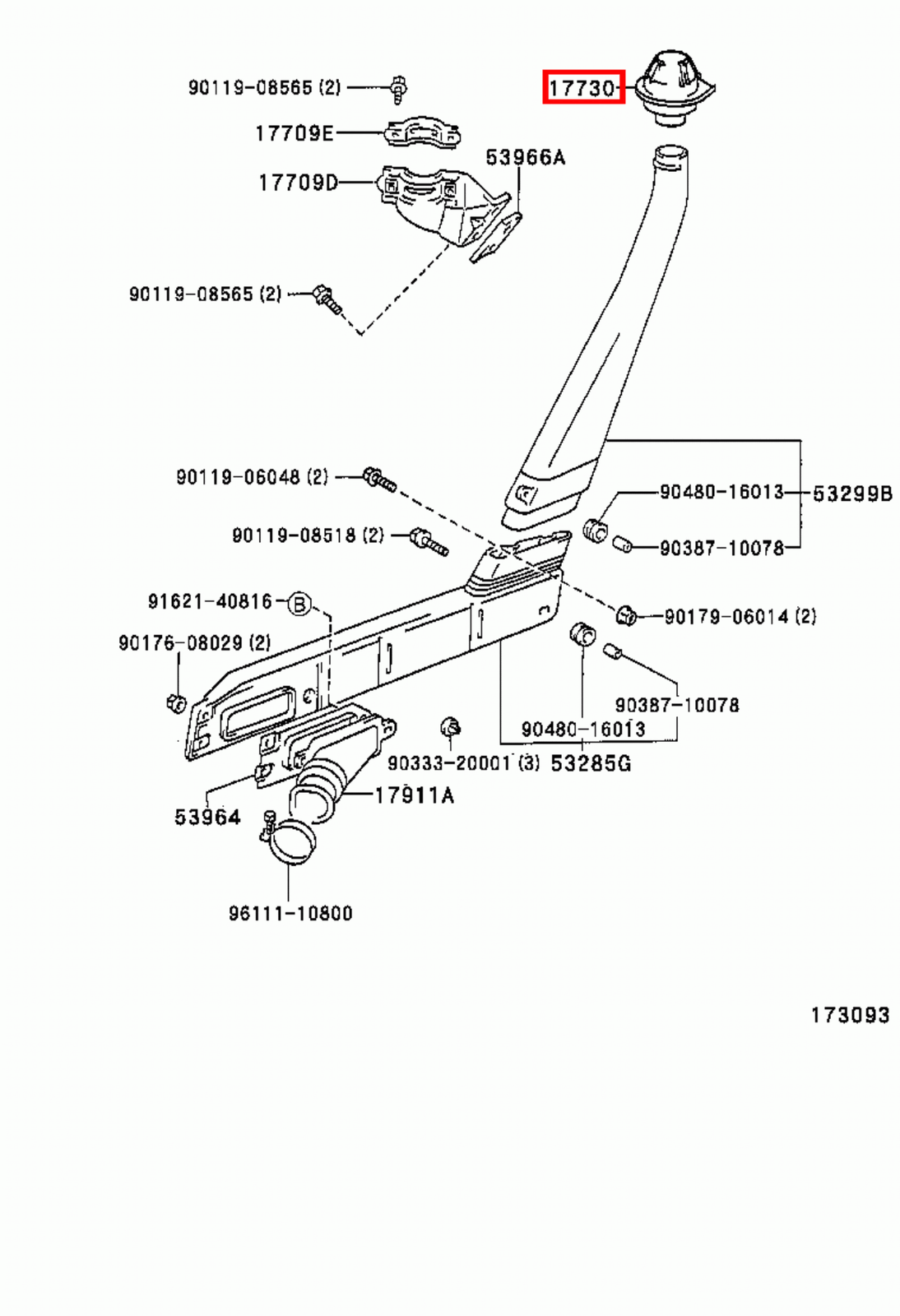 90119-08565 (2)
17730
17709E
53966A
17709D
90119-08565 (2)
90119-06048 (2)
90480-16013
53299B
90119-08518 (2)
90387-10078
91621-40816
B
90179-06014 (2)
90176-08029 (2)
90387-10078
90480-16013
90333-20001 (3)
53285G
17911A
53964
96111-10800
173093