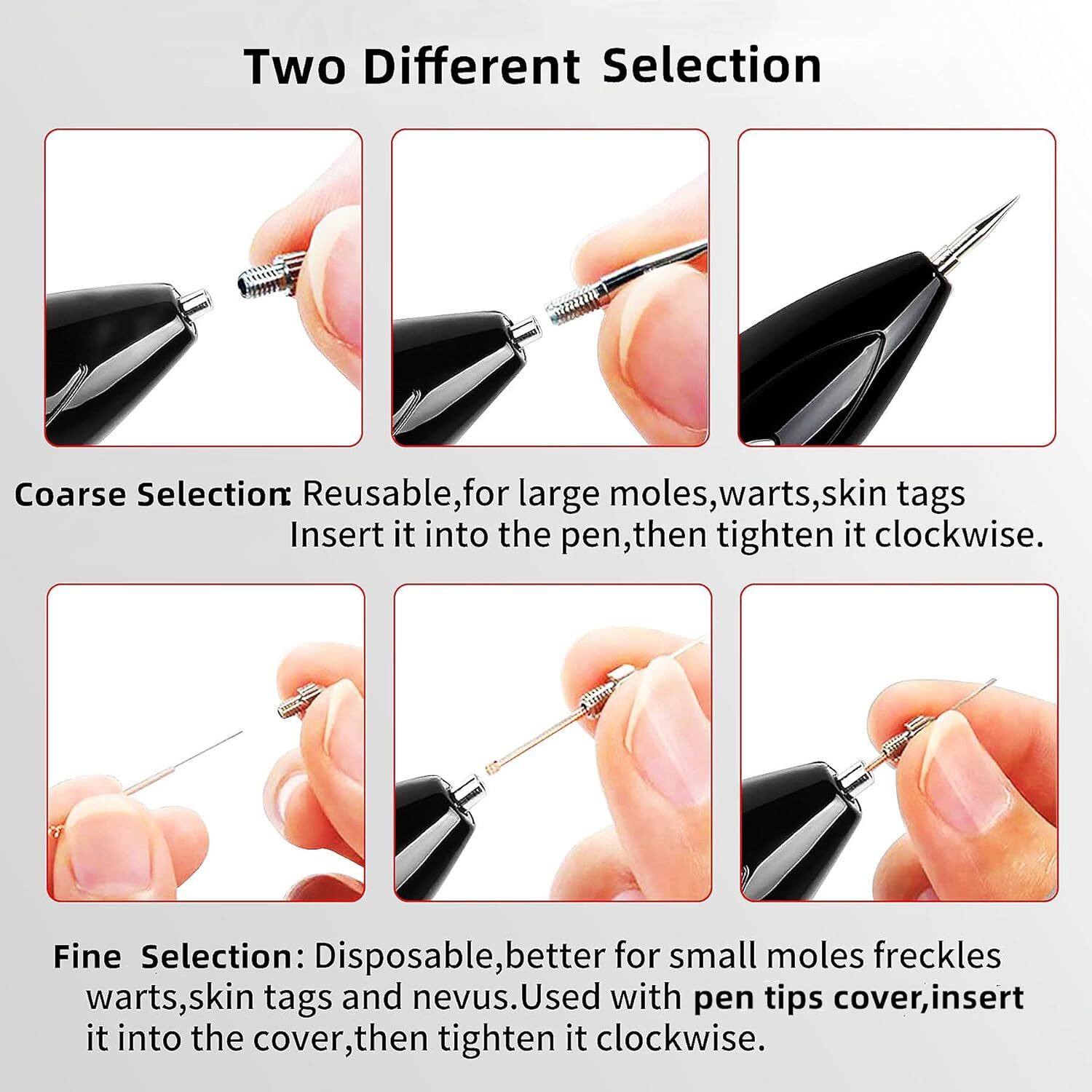 Two Different Selection

Coarse Selection: Reusable,for large moles,warts,skin tags Insert it into the pen,then tighten it clockwise.

Fine Selection: Disposable,better for small moles freckles warts,skin tags and nevus.Used with pen tips cover,insert it into the cover,then tighten it clockwise.