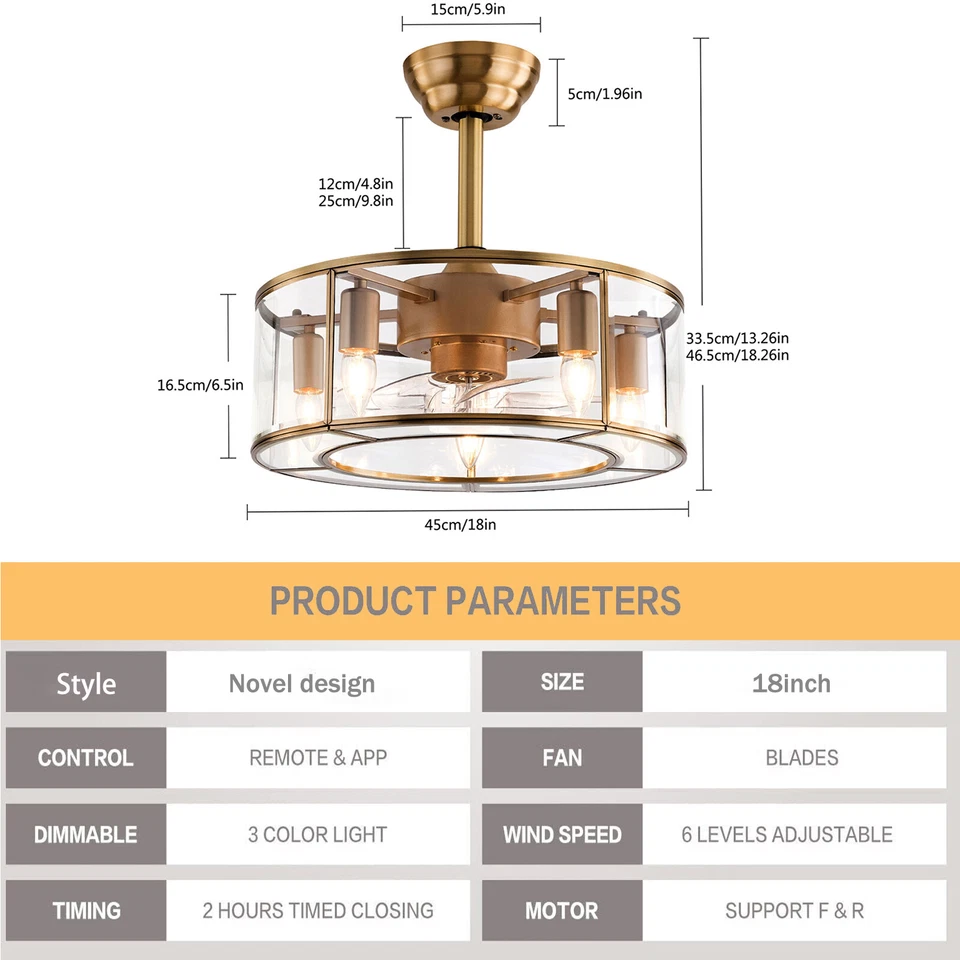 15cm/5.9in

5cm/1.96in

12cm/4.8in
25cm/9.8in

33.5cm/13.26in
46.5cm/18.26in

16.5cm/6.5in

45cm/18in

PRODUCT PARAMETERS

| Style | Novel design | SIZE | 18inch |
|---|---|---|---|
| CONTROL | REMOTE & APP | FAN | BLADES |
| DIMMABLE | 3 COLOR LIGHT | WIND SPEED | 6 LEVELS ADJUSTABLE |
| TIMING | 2 HOURS TIMED CLOSING | MOTOR | SUPPORT F & R |