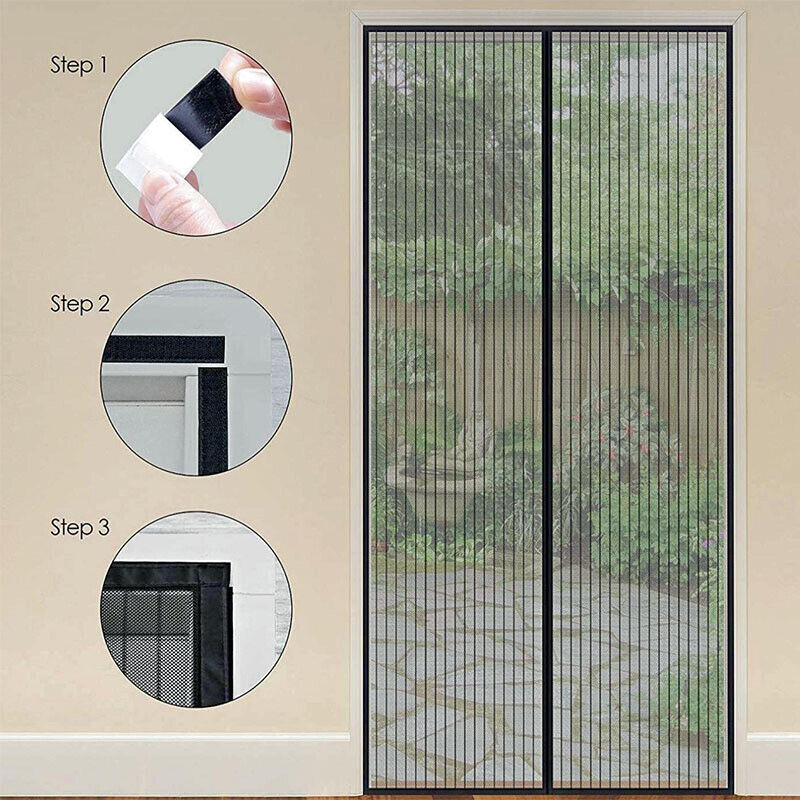 Step 1

Step 2

Step 3