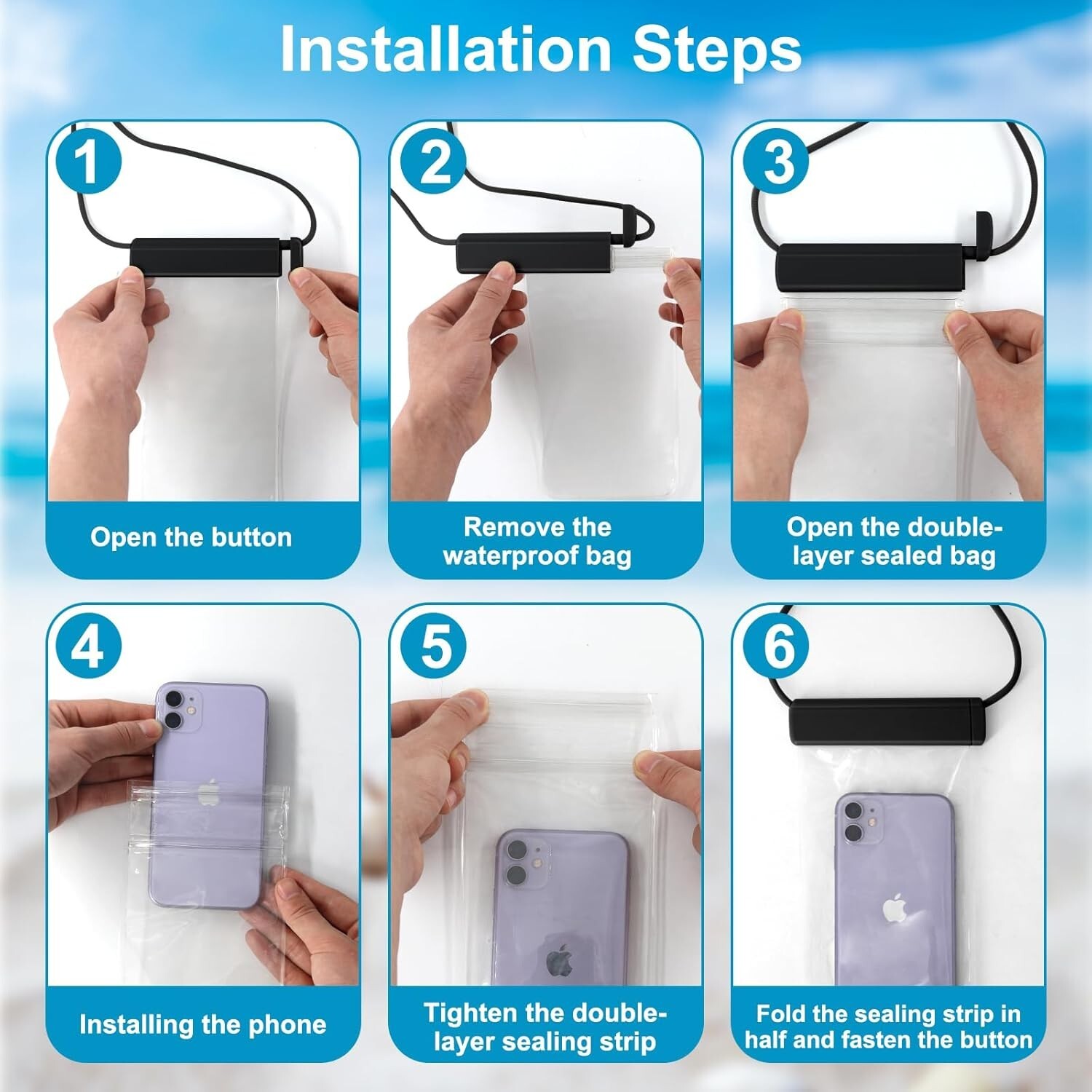 Installation Steps

1

Open the button

2

Remove the waterproof bag

3

Open the double-layer sealed bag

4

Installing the phone

5

Tighten the double-layer sealing strip

6

Fold the sealing strip in half and fasten the button