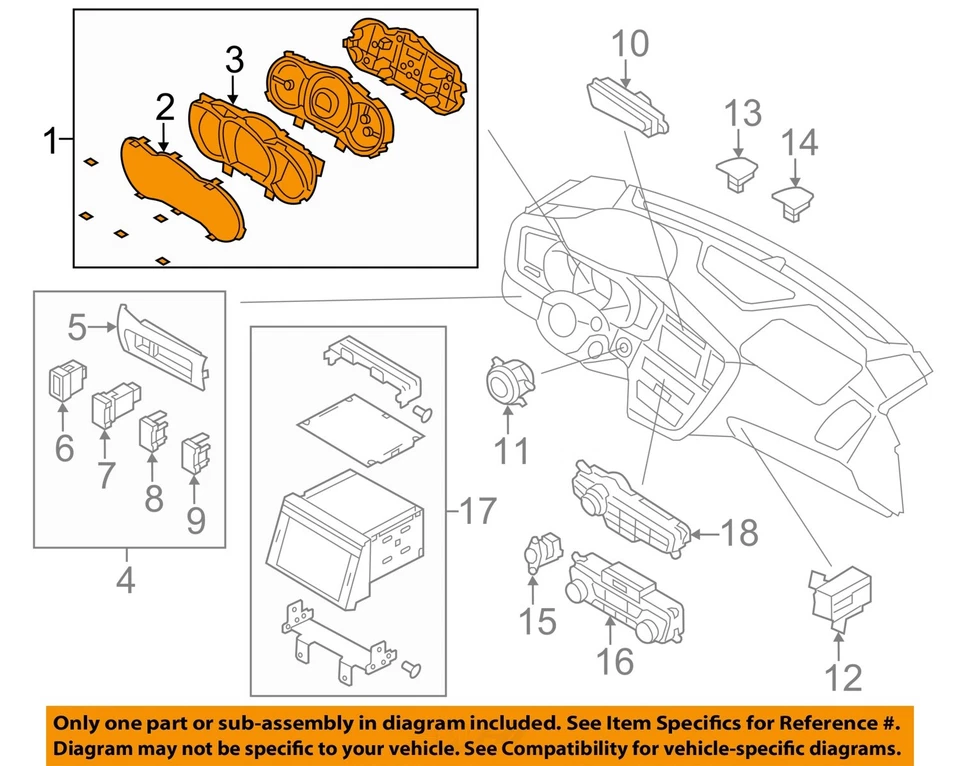 1
2
3
10
13
14
5
6
7
8
9
4
11
17
18
15
16
12

Only one part or sub-assembly in diagram included. See Item Specifics for Reference #. Diagram may not be specific to your vehicle. See Compatibility for vehicle-specific diagrams.