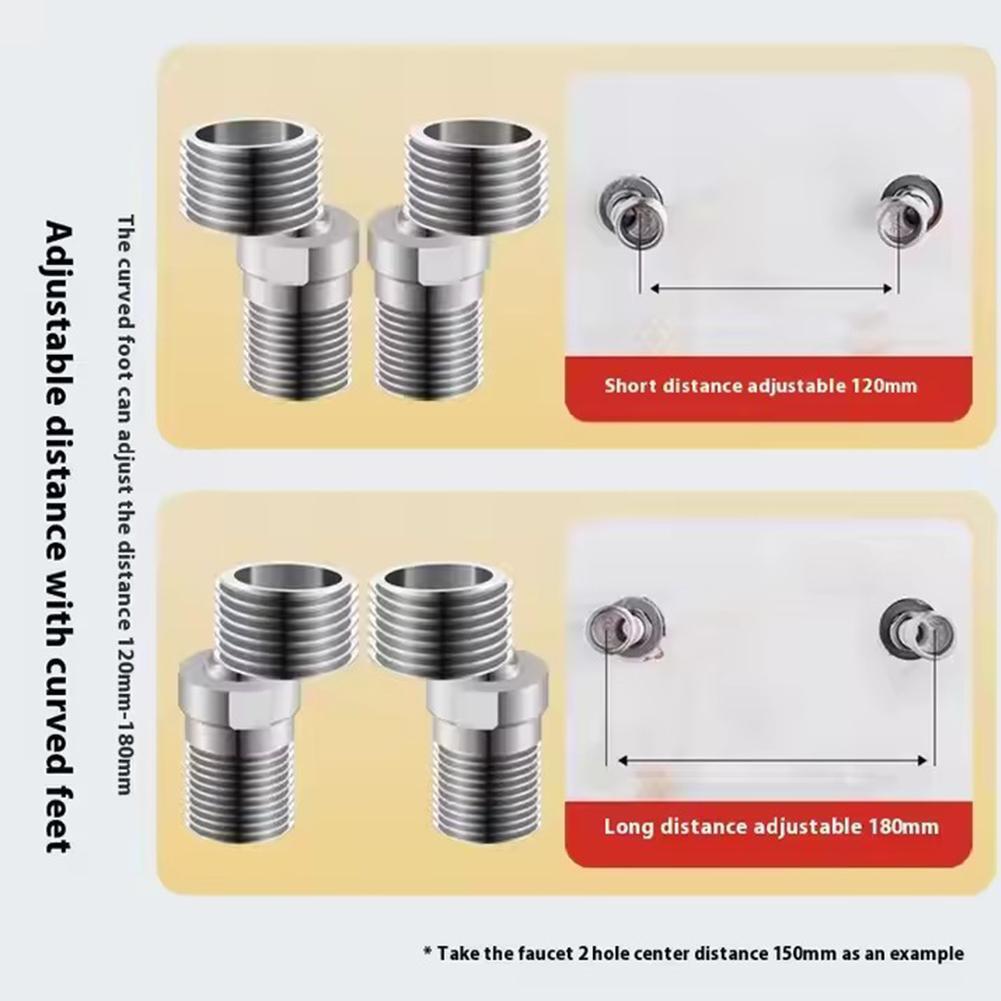 Adjustable distance with curved feet

The curved foot can adjust the distance 120mm-180mm

Short distance adjustable 120mm

Long distance adjustable 180mm

* Take the faucet 2 hole center distance 150mm as an example