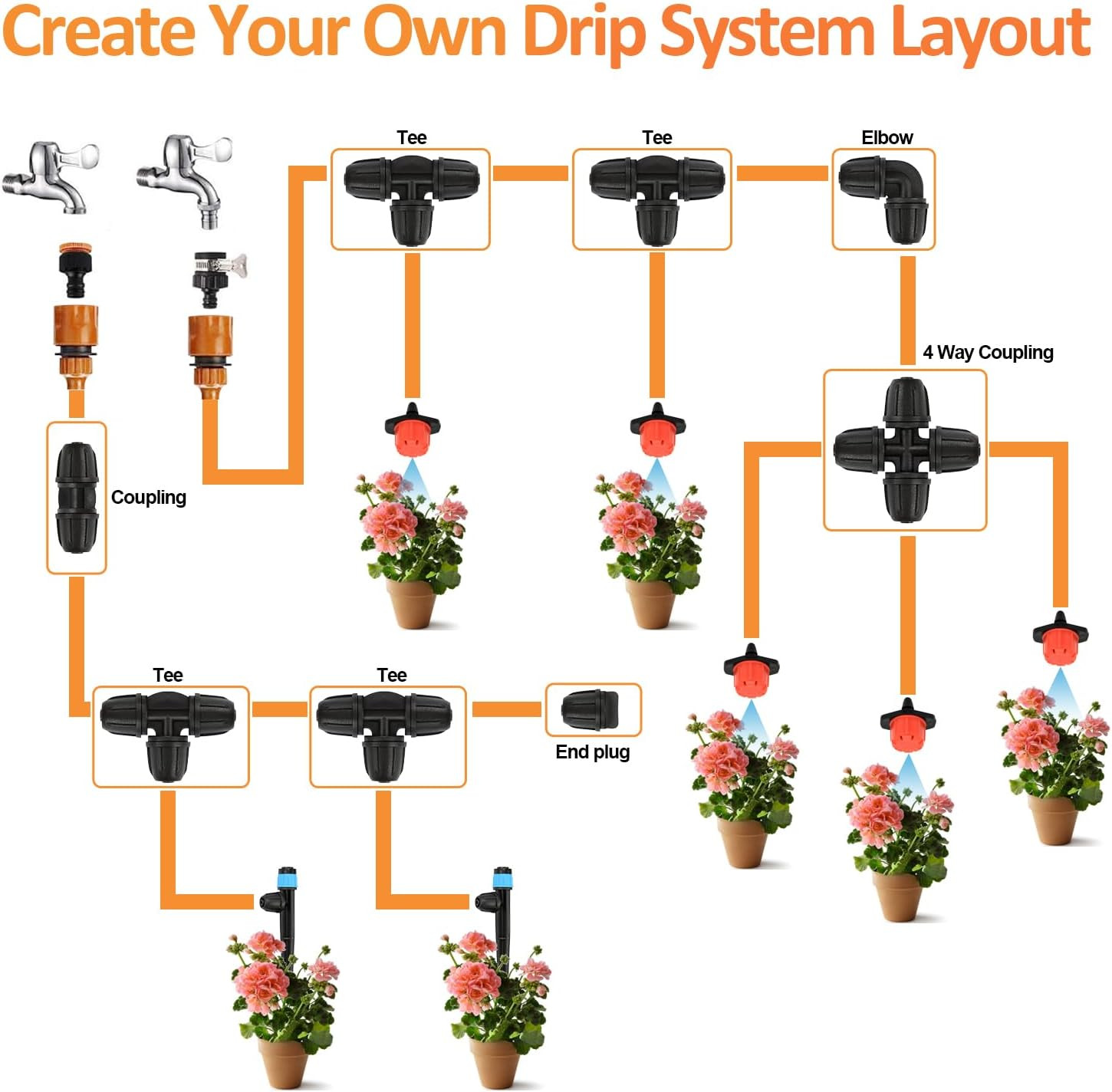 Create Your Own Drip System Layout

Tee

Tee

Elbow

4 Way Coupling

Coupling

Tee

Tee

End plug