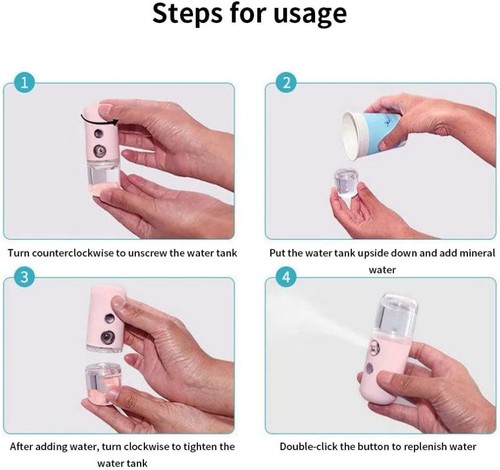 Steps for usage

1

Turn counterclockwise to unscrew the water tank

2

Put the water tank upside down and add mineral water

3

After adding water, turn clockwise to tighten the water tank

4

Double-click the button to replenish water